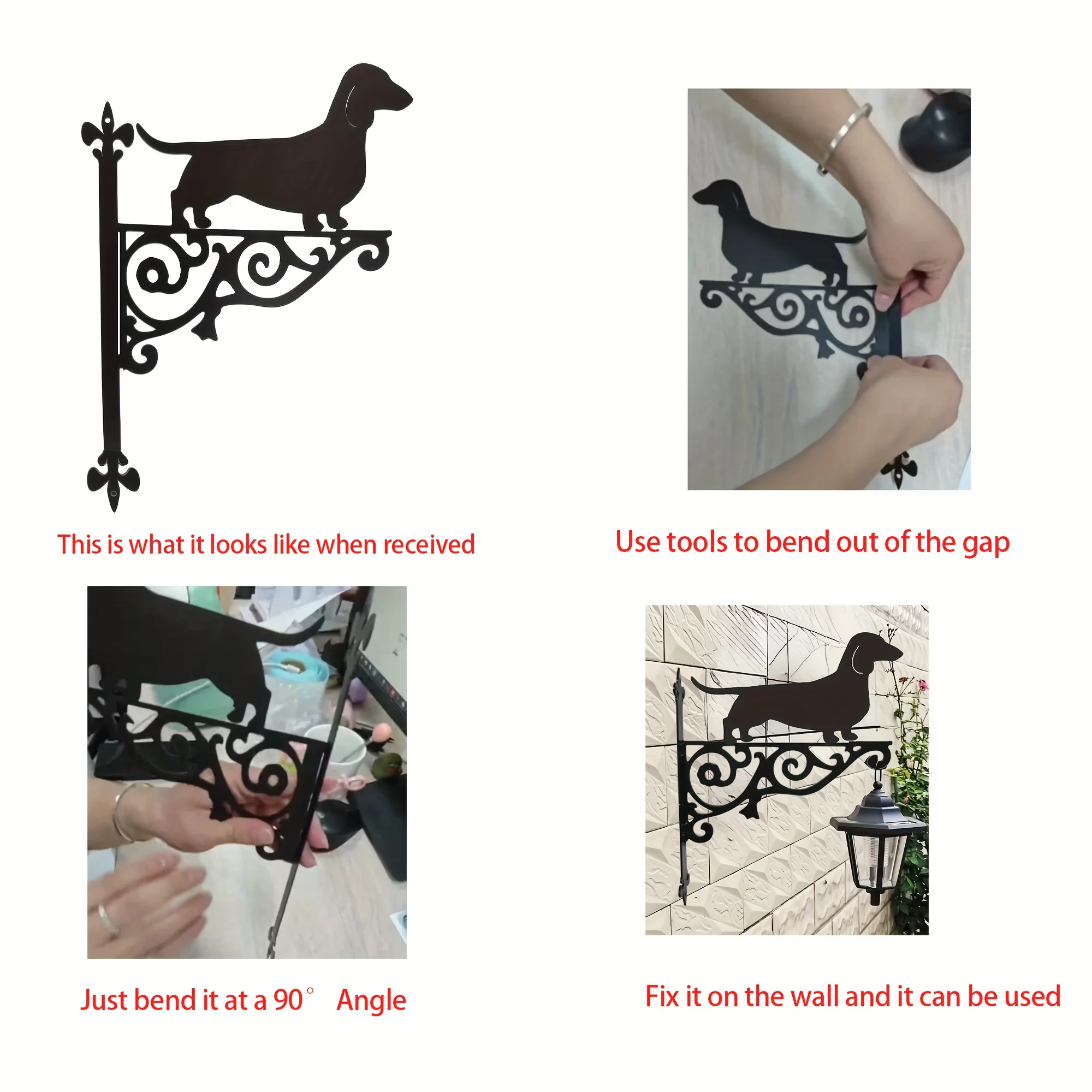 This is what it looks like when received

Use tools to bend out of the gap

Just bend it at a 90° Angle

Fix it on the wall and it can be used