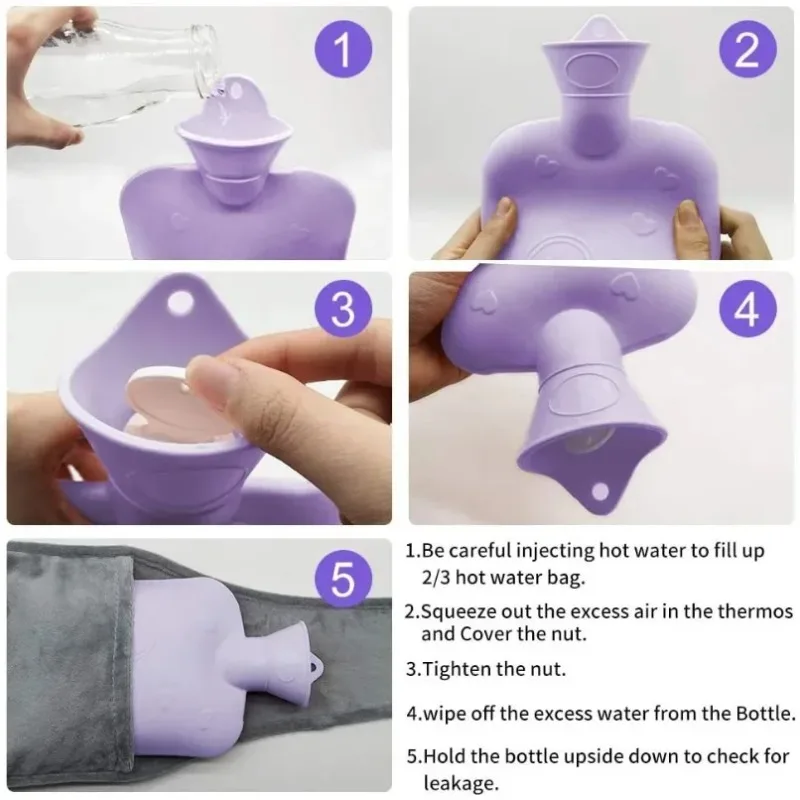 1

2

3

4

5

1.Be careful injecting hot water to fill up 2/3 hot water bag.

2.Squeeze out the excess air in the thermos and Cover the nut.

3.Tighten the nut.

4.wipe off the excess water from the Bottle.

5.Hold the bottle upside down to check for leakage.