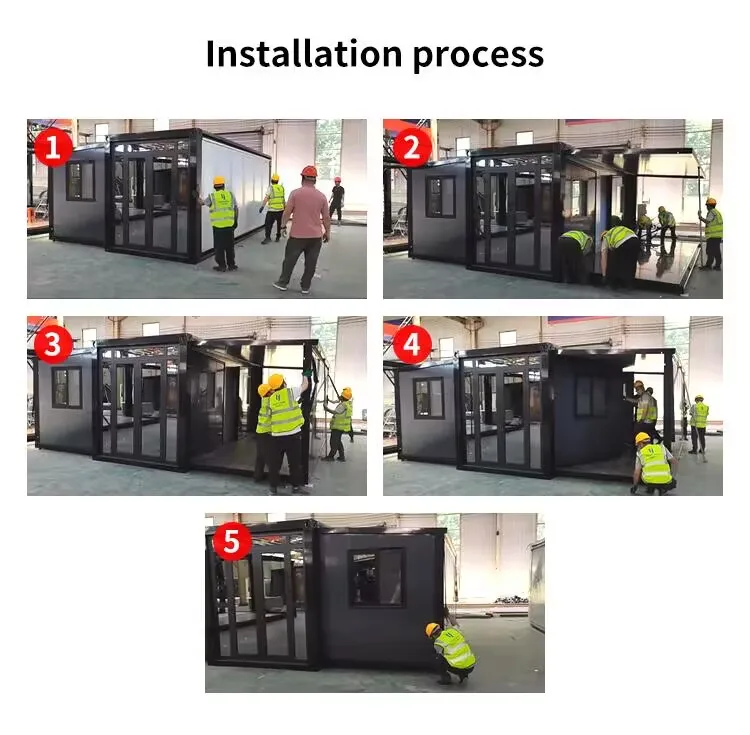 Installation process

1

2

3

4

5