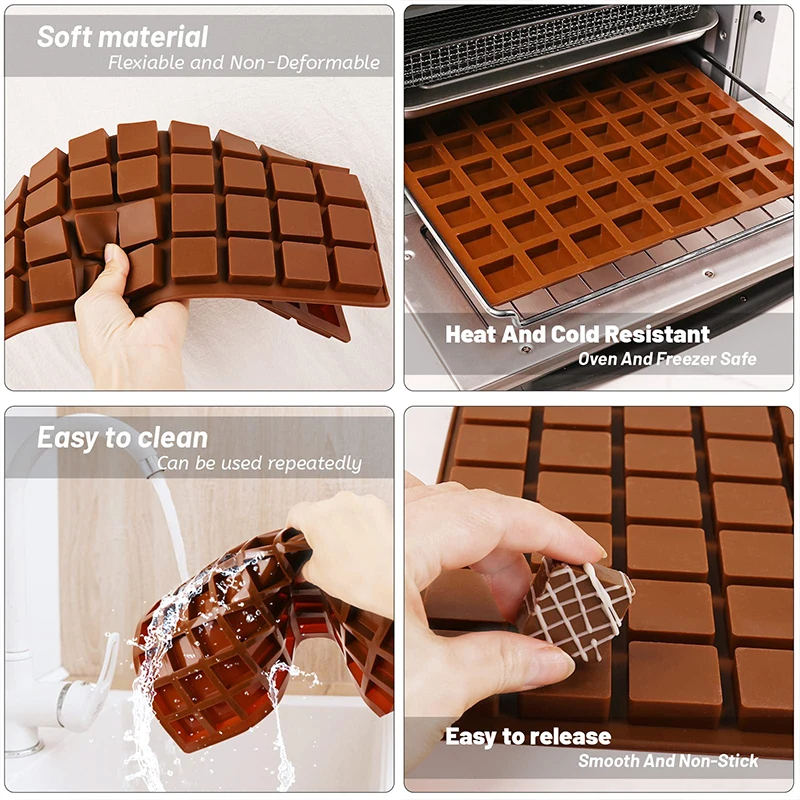 Soft material
Flexiable and Non-Deformable

Heat And Cold Resistant
Oven And Freezer Safe

Easy to clean
Can be used repeatedly

Easy to release
Smooth And Non-Stick