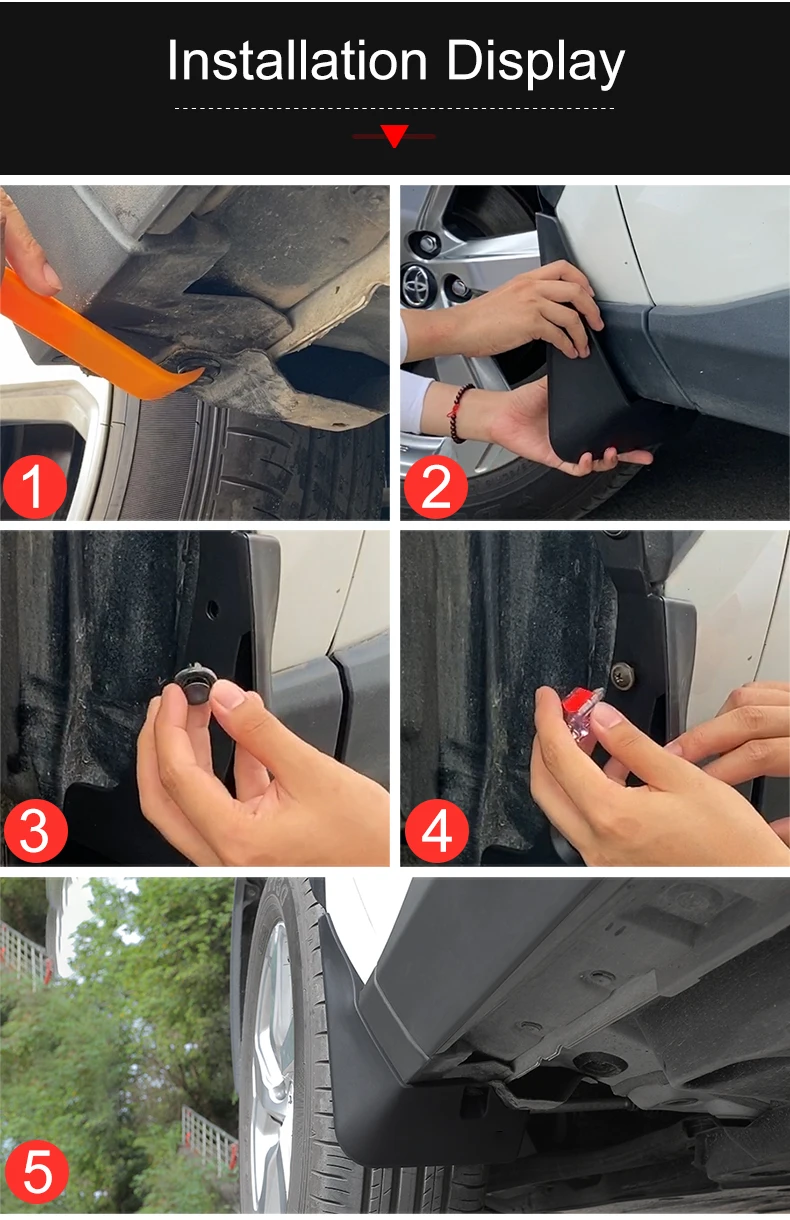 Installation Display

1

2

3

4

5