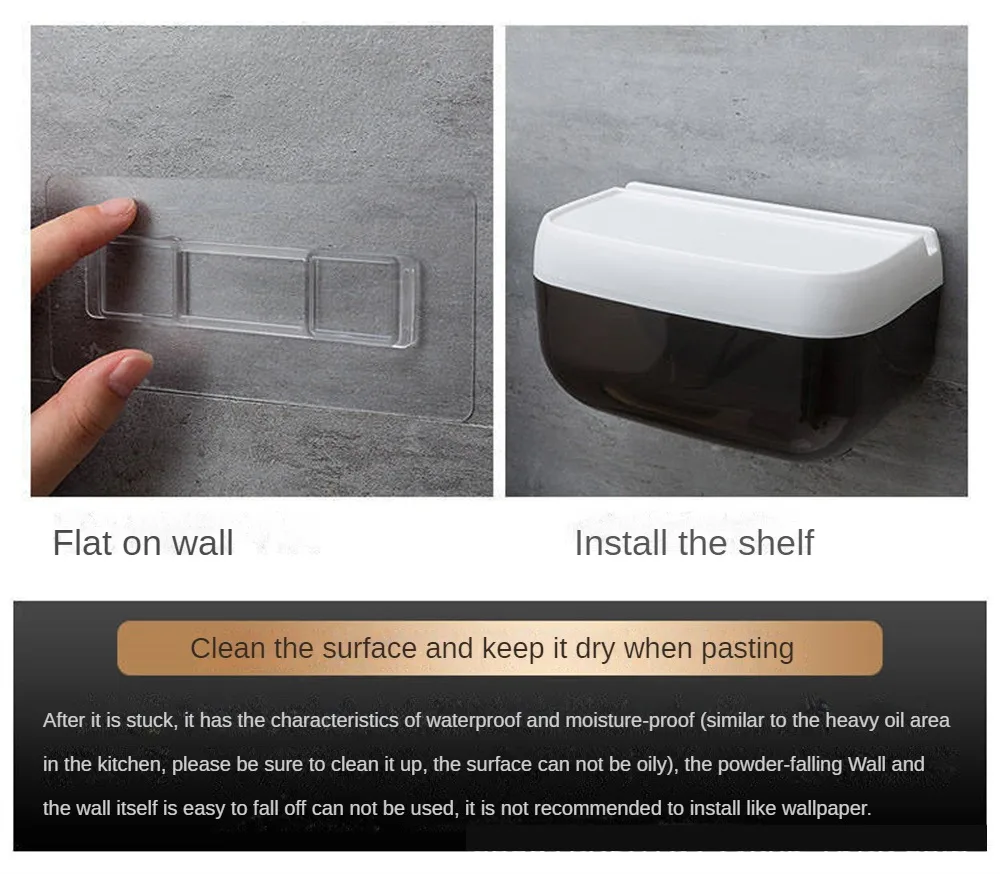 Flat on wall

Install the shelf

Clean the surface and keep it dry when pasting

After it is stuck, it has the characteristics of waterproof and moisture-proof (similar to the heavy oil area in the kitchen, please be sure to clean it up, the surface can not be oily), the powder-falling Wall and the wall itself is easy to fall off can not be used, it is not recommended to install like wallpaper.