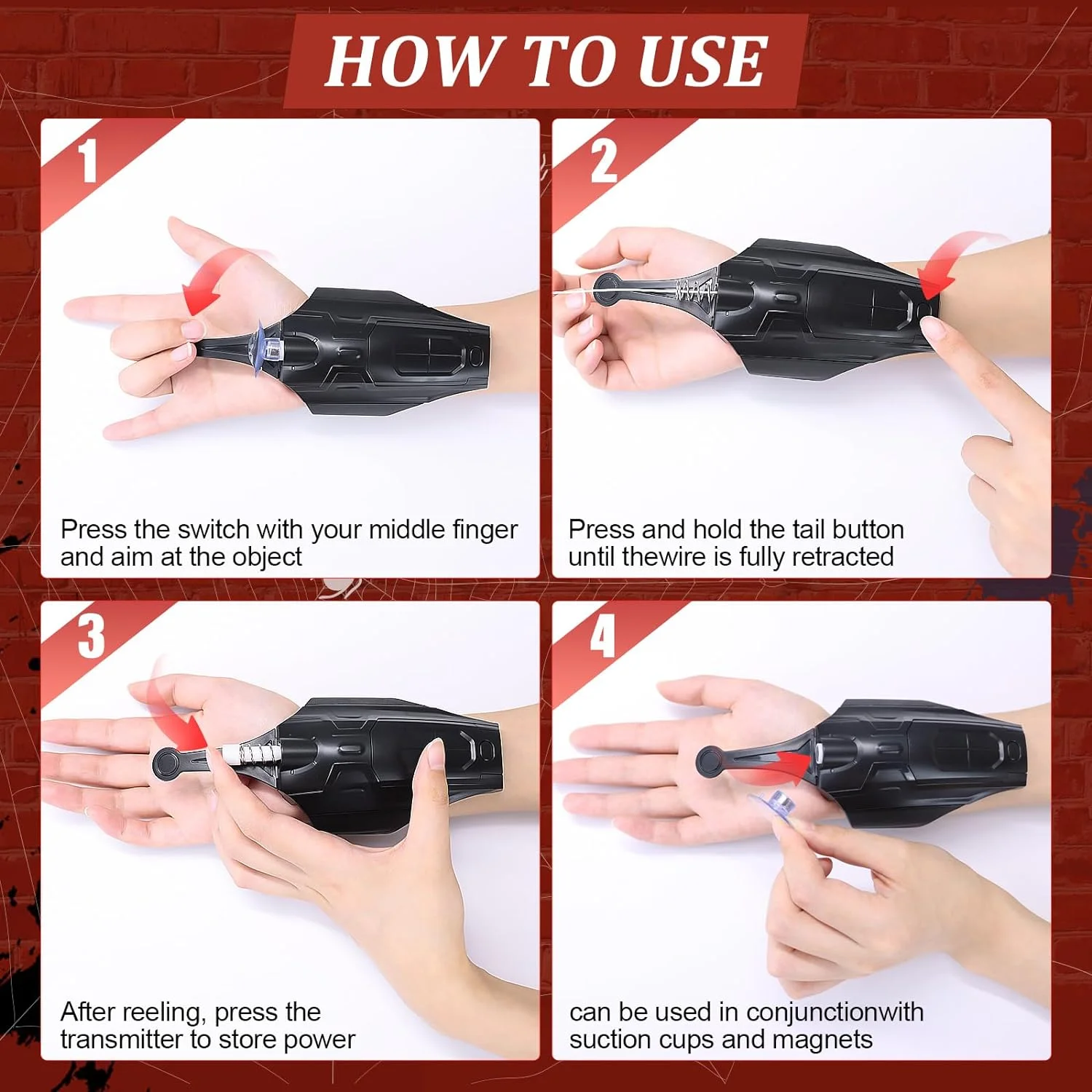 HOW TO USE

1

Press the switch with your middle finger and aim at the object

2

Press and hold the tail button until thewire is fully retracted

3

After reeling, press the transmitter to store power

4

can be used in conjunctionwith suction cups and magnets