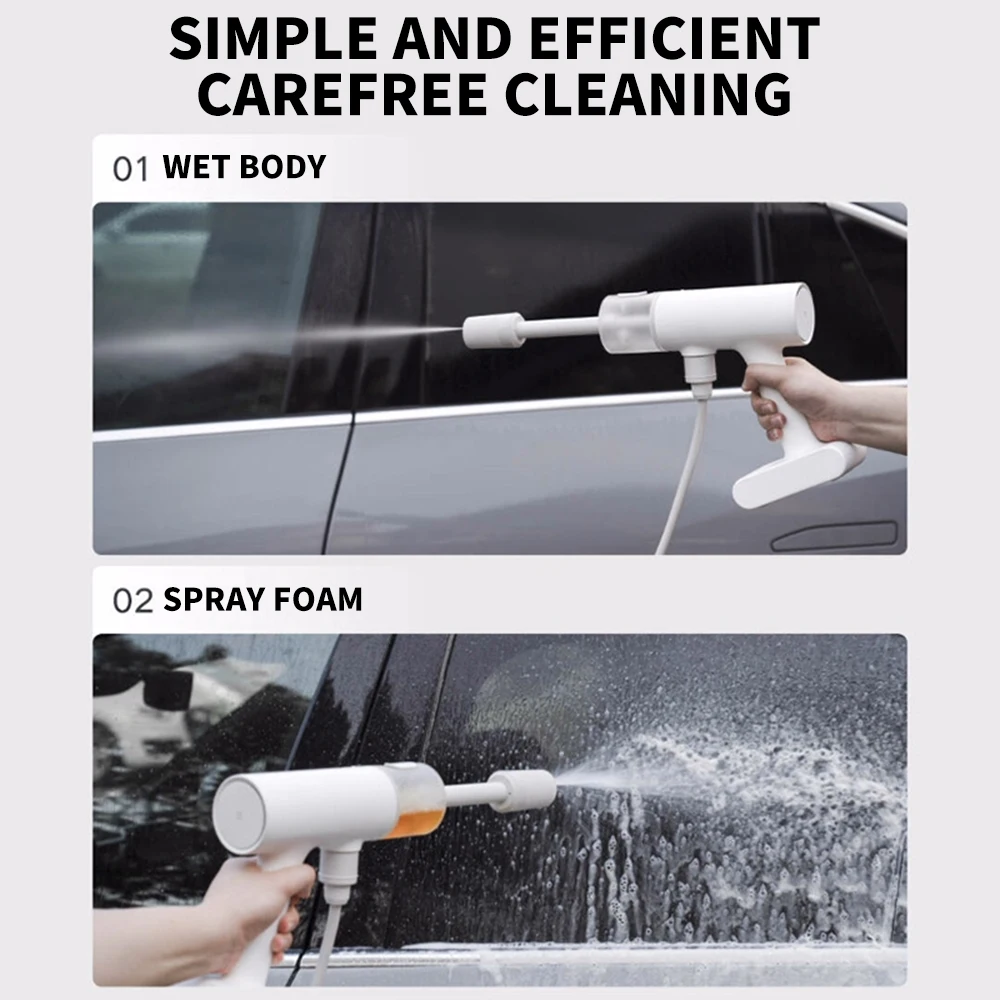 SIMPLE AND EFFICIENT CAREFREE CLEANING

01 WET BODY

02 SPRAY FOAM