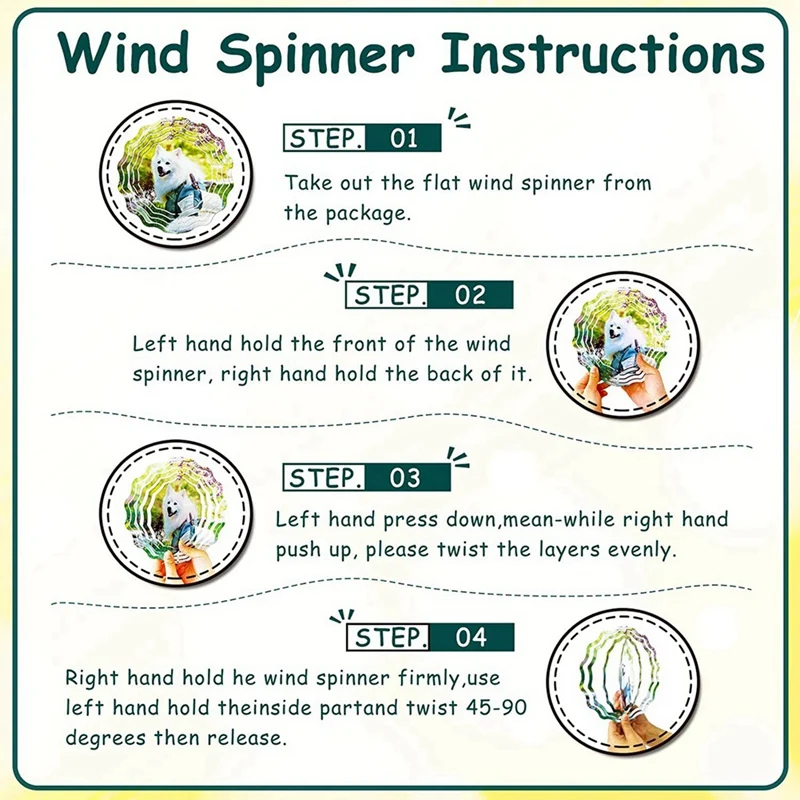 Wind Spinner Instructions

STEP. 01

Take out the flat wind spinner from the package.

STEP. 02

Left hand hold the front of the wind spinner, right hand hold the back of it.

STEP. 03

Left hand press down,mean-while right hand push up, please twist the layers evenly.

STEP. 04

Right hand hold he wind spinner firmly,use left hand hold theinside partand twist 45-90 degrees then release.