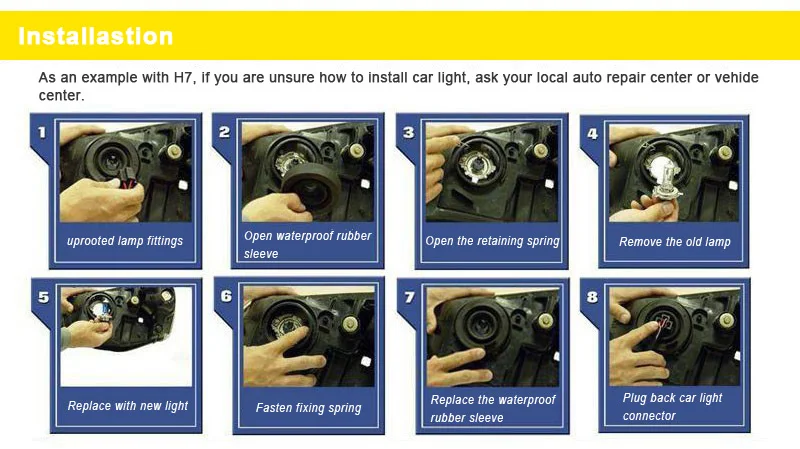 Installastion

As an example with H7, if you are unsure how to install car light, ask your local auto repair center or vehide center.

1
uprooted lamp fittings

2
Open waterproof rubber sleeve

3
Open the retaining spring

4
Remove the old lamp

5
Replace with new light

6
Fasten fixing spring

7
Replace the waterproof rubber sleeve

8
Plug back car light connector