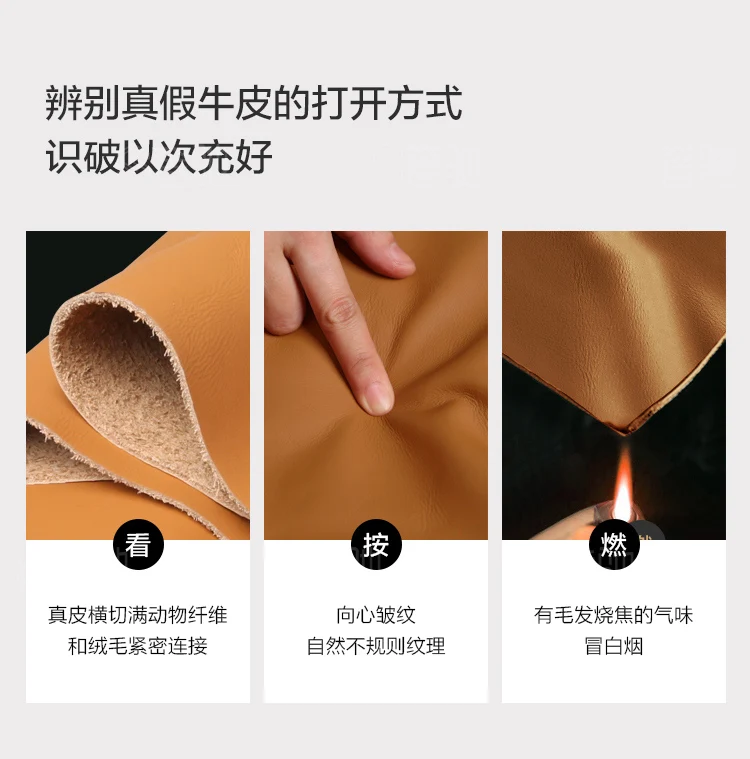 辨别真假牛皮的打开方式
识破以次充好

看

真皮横切满动物纤维
和绒毛紧密连接

按

向心皱纹
自然不规则纹理

燃

有毛发烧焦的气味
冒白烟