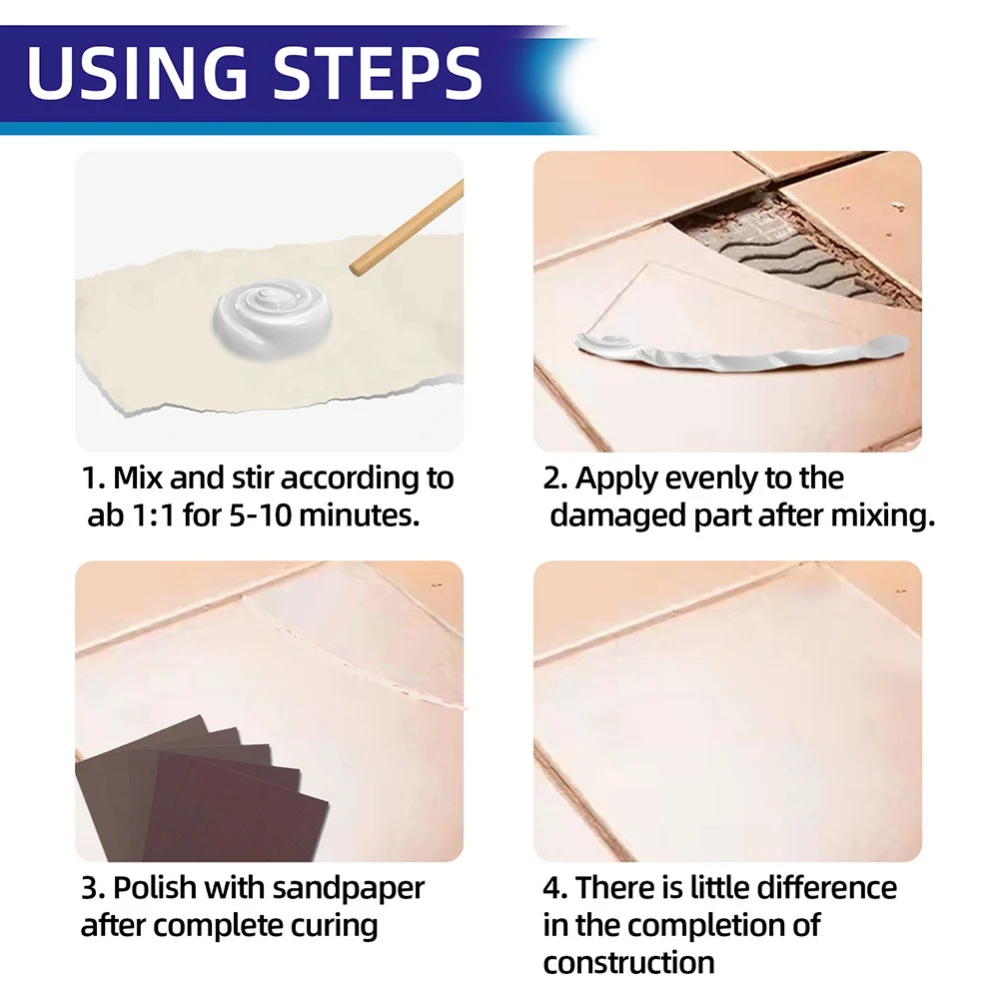 USING STEPS

1. Mix and stir according to ab 1:1 for 5-10 minutes.

2. Apply evenly to the damaged part after mixing.

3. Polish with sandpaper after complete curing

4. There is little difference in the completion of construction