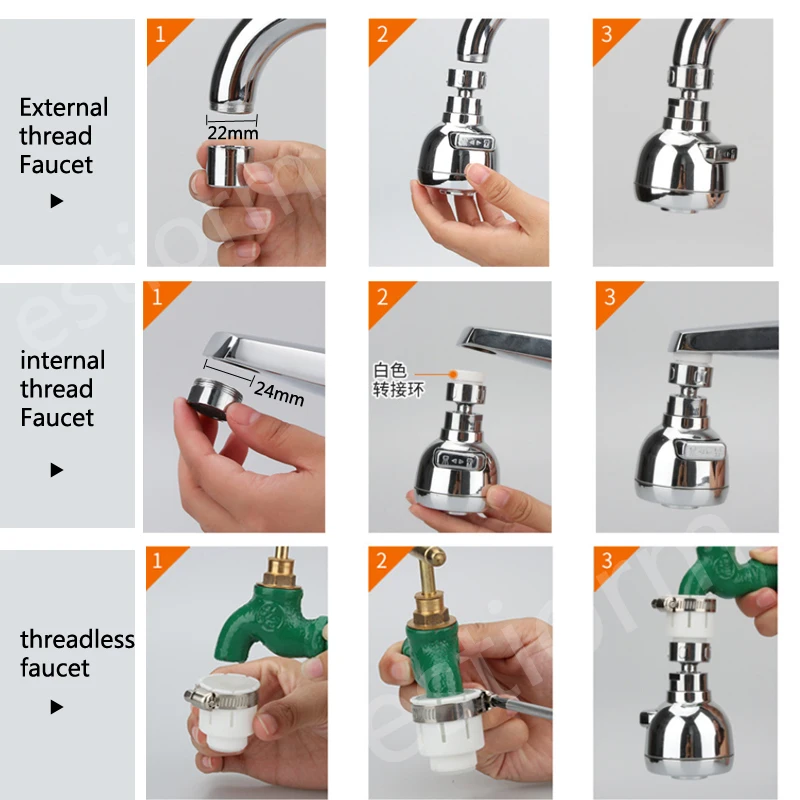 External thread Faucet
▶

1
22mm

2

3

internal thread Faucet
▶

1
24mm

2
白色
转接环

3

threadless faucet
▶

1

2

3