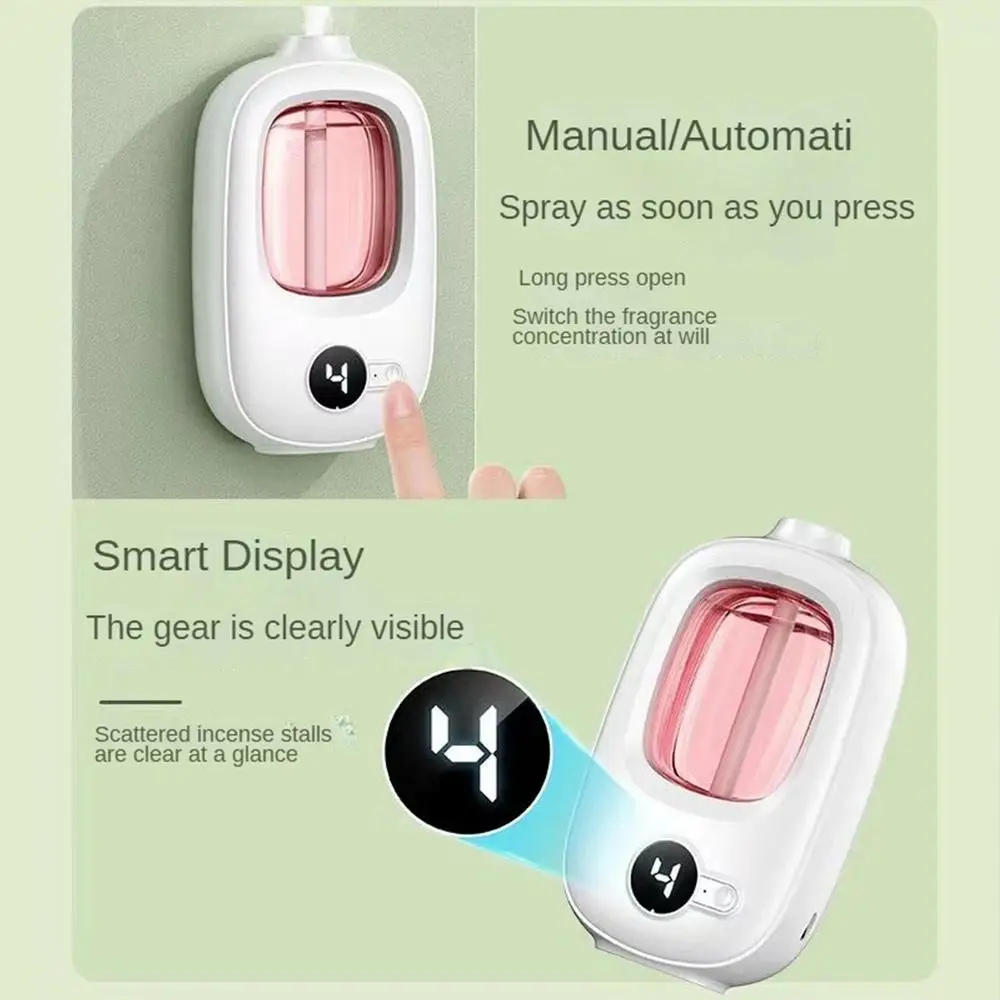 Manual/Automati

Spray as soon as you press

Long press open

Switch the fragrance concentration at will

4

Smart Display

The gear is clearly visible

Scattered incense stalls are clear at a glance

4

4