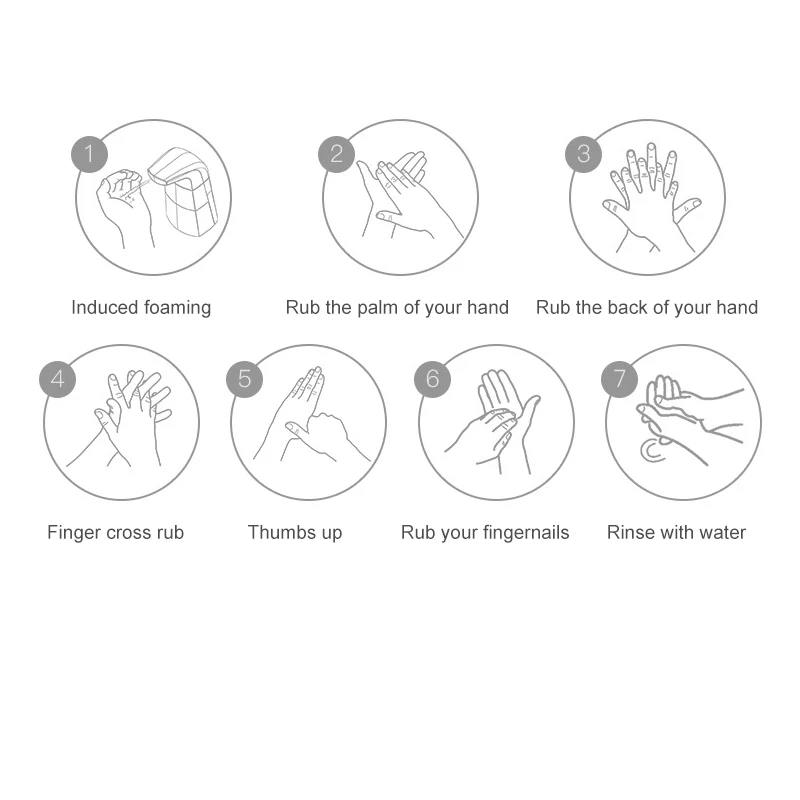 1
Induced foaming

2
Rub the palm of your hand

3
Rub the back of your hand

4
Finger cross rub

5
Thumbs up

6
Rub your fingernails

7
Rinse with water