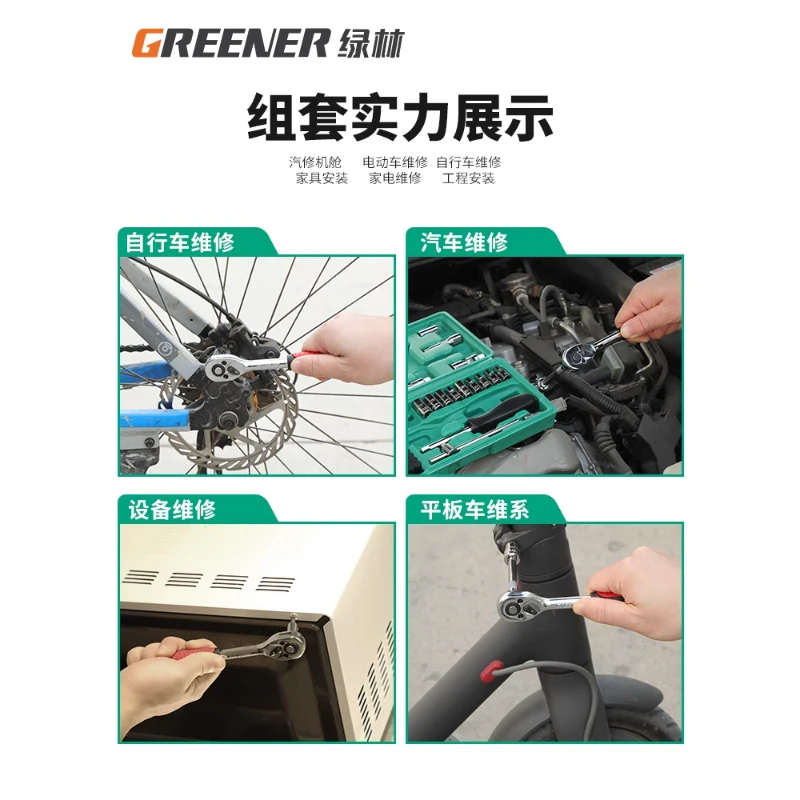 GREENER 绿林

组套实力展示

汽修机舱　电动车维修　自行车维修
家具安装　家电维修　工程安装

自行车维修

汽车维修

设备维修

平板车维系