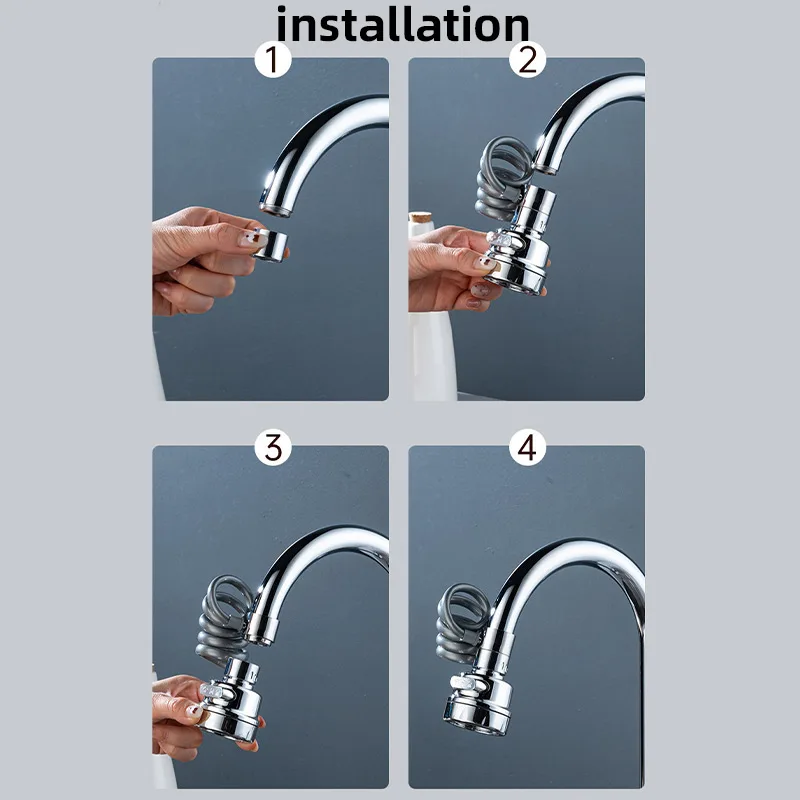 installation

1

2

3

4