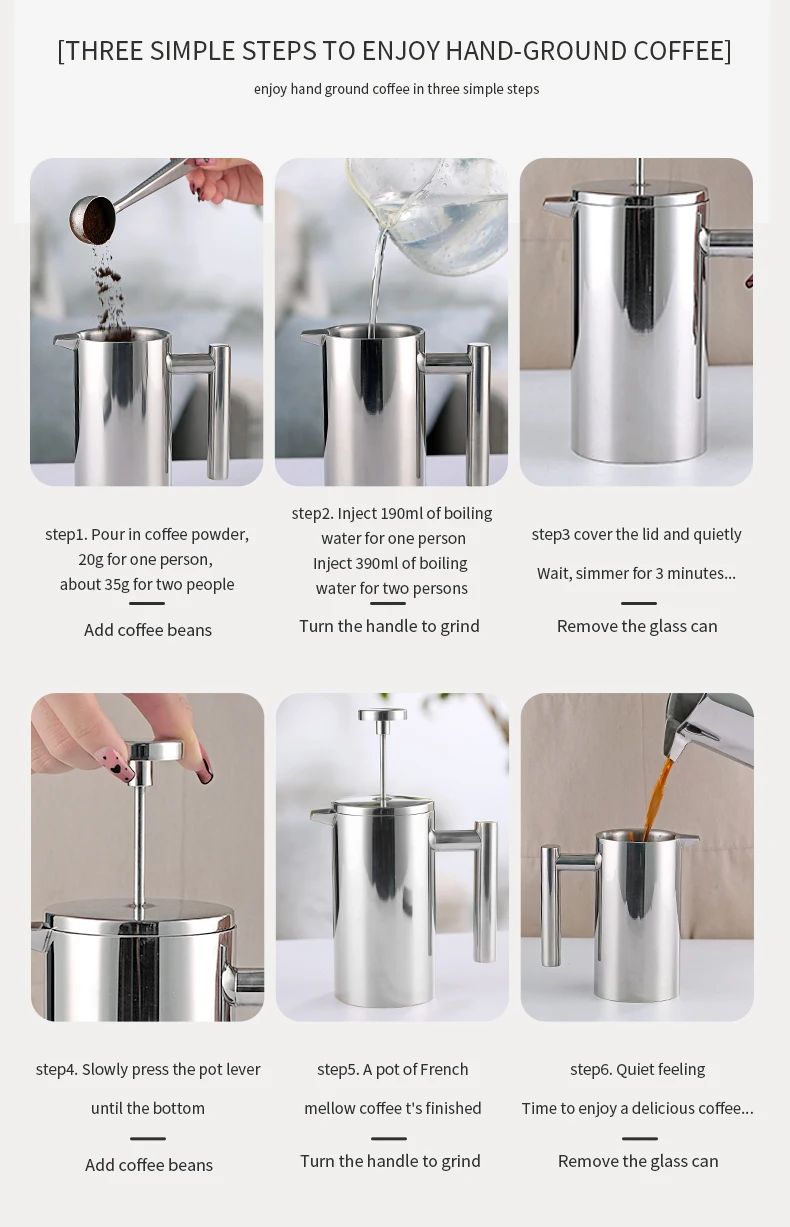 [THREE SIMPLE STEPS TO ENJOY HAND-GROUND COFFEE]

enjoy hand ground coffee in three simple steps

step1. Pour in coffee powder, 20g for one person, about 35g for two people

Add coffee beans

step2. Inject 190ml of boiling water for one person Inject 390ml of boiling water for two persons

Turn the handle to grind

step3 cover the lid and quietly

Wait, simmer for 3 minutes...

Remove the glass can

step4. Slowly press the pot lever

until the bottom

Add coffee beans

step5. A pot of French

mellow coffee t's finished

Turn the handle to grind

step6. Quiet feeling

Time to enjoy a delicious coffee...

Remove the glass can