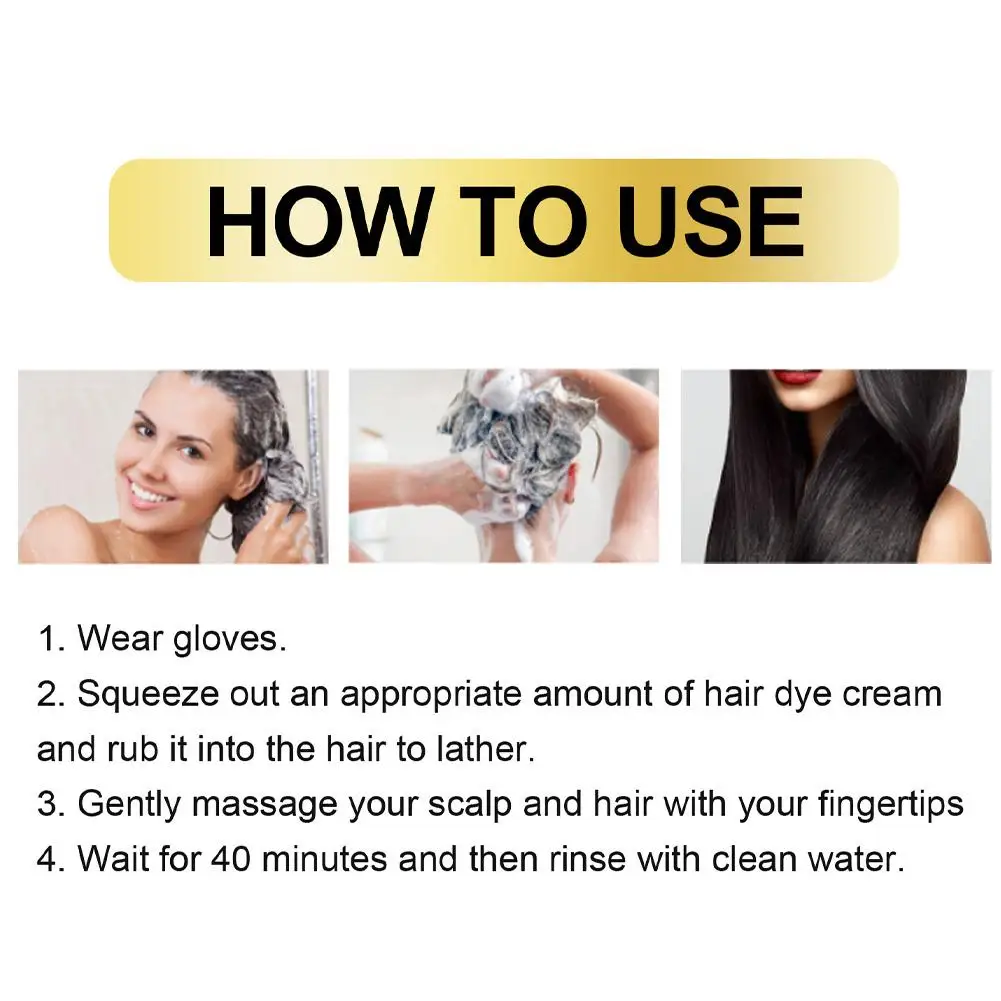 HOW TO USE

1. Wear gloves.
2. Squeeze out an appropriate amount of hair dye cream and rub it into the hair to lather.
3. Gently massage your scalp and hair with your fingertips
4. Wait for 40 minutes and then rinse with clean water.