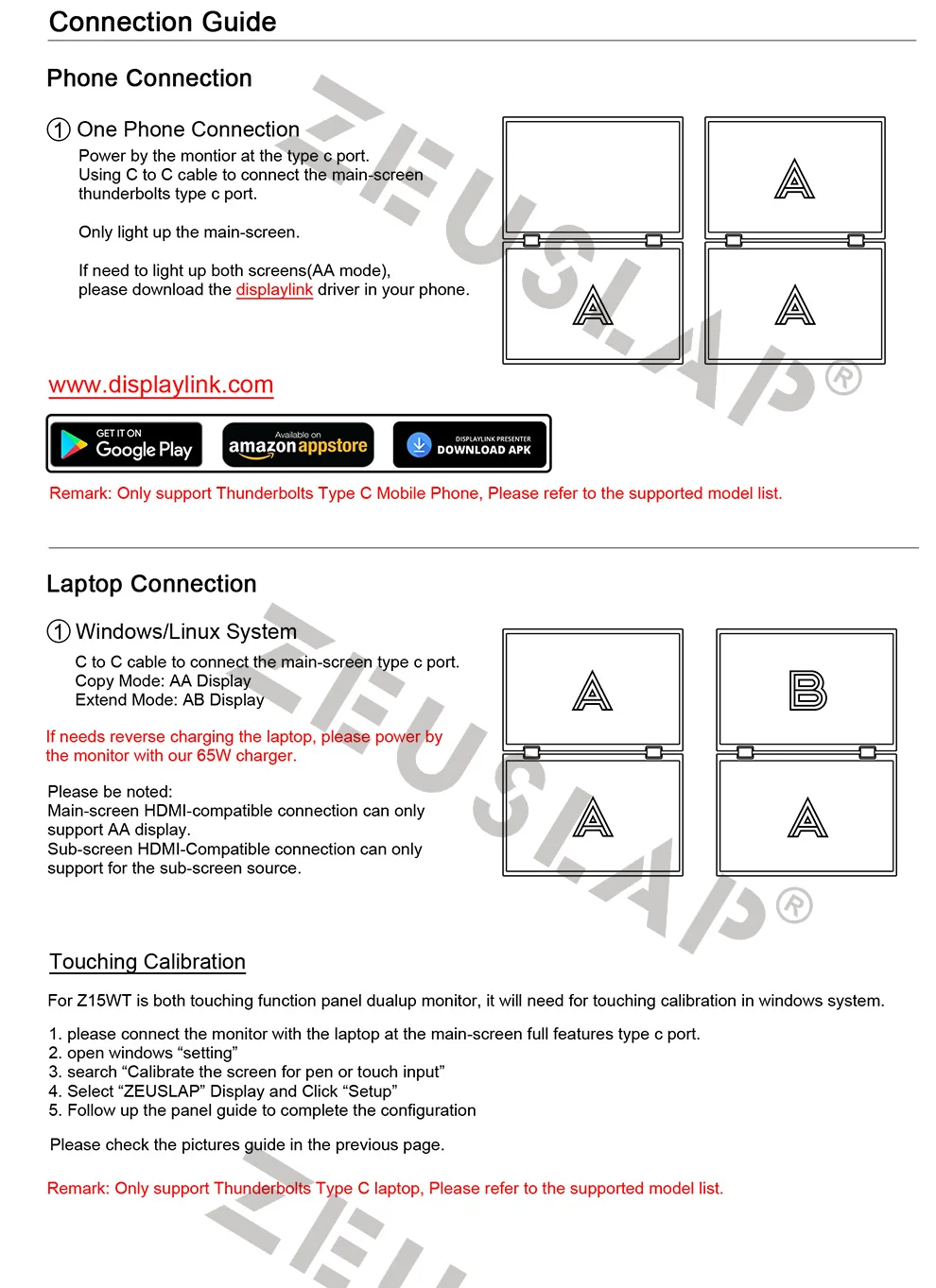 Connection Guide

Phone Connection

① One Phone Connection

Power by the montior at the type c port.
Using C to C cable to connect the main-screen thunderbolts type c port.

Only light up the main-screen.

If need to light up both screens(AA mode), please download the displaylink driver in your phone.

A

A

A

ZEUSLAP®

www.displaylink.com

GET IT ON Google Play

Available on amazon appstore

DISPLAYLINK PRESENTER DOWNLOAD APK

Remark: Only support Thunderbolts Type C Mobile Phone, Please refer to the supported model list.

Laptop Connection

① Windows/Linux System

C to C cable to connect the main-screen type c port.
Copy Mode: AA Display
Extend Mode: AB Display

If needs reverse charging the laptop, please power by the monitor with our 65W charger.

Please be noted:
Main-screen HDMI-compatible connection can only support AA display.
Sub-screen HDMI-Compatible connection can only support for the sub-screen source.

A

B

A

A

ZEUSLAP®

Touching Calibration

For Z15WT is both touching function panel dualup monitor, it will need for touching calibration in windows system.

1. please connect the monitor with the laptop at the main-screen full features type c port.
2. open windows “setting”
3. search “Calibrate the screen for pen or touch input”
4. Select “ZEUSLAP” Display and Click “Setup”
5. Follow up the panel guide to complete the configuration

Please check the pictures guide in the previous page.

Remark: Only support Thunderbolts Type C laptop, Please refer to the supported model list.

ZEU