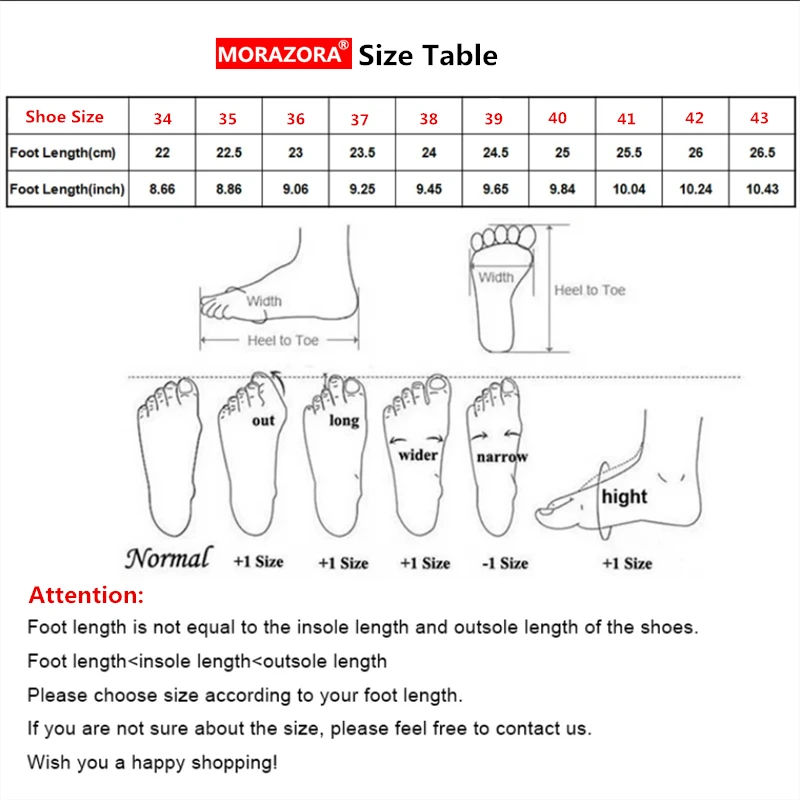 MORAZORA® Size Table

| Shoe Size | 34 | 35 | 36 | 37 | 38 | 39 | 40 | 41 | 42 | 43 |
|---|---|---|---|---|---|---|---|---|---|---|
| Foot Length(cm) | 22 | 22.5 | 23 | 23.5 | 24 | 24.5 | 25 | 25.5 | 26 | 26.5 |
| Foot Length(inch) | 8.66 | 8.86 | 9.06 | 9.25 | 9.45 | 9.65 | 9.84 | 10.04 | 10.24 | 10.43 |

Width
Heel to Toe
Width
Heel to Toe

out
long
wider
narrow
hight

Normal +1 Size +1 Size +1 Size -1 Size +1 Size

Attention:

Foot length is not equal to the insole length and outsole length of the shoes.

Foot length<insole length<outsole length

Please choose size according to your foot length.

If you are not sure about the size, please feel free to contact us.

Wish you a happy shopping!