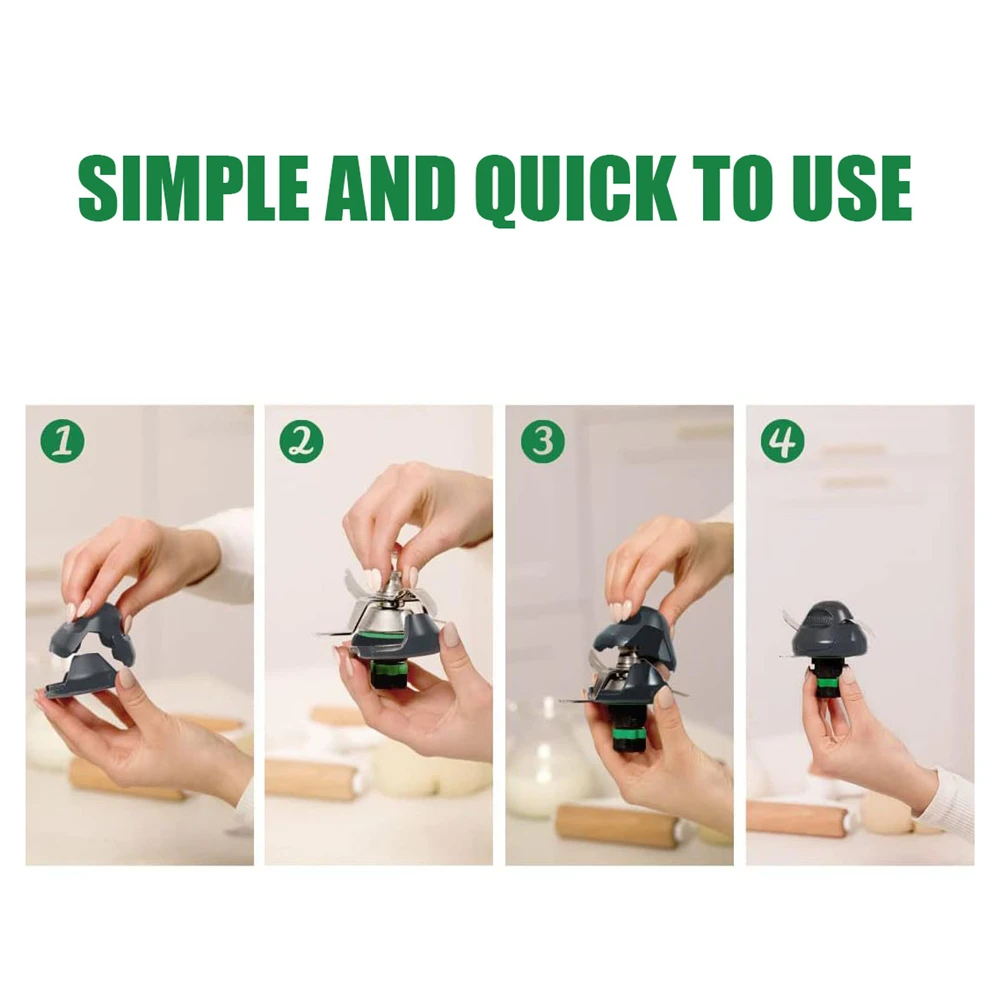 SIMPLE AND QUICK TO USE

1

2

3

4