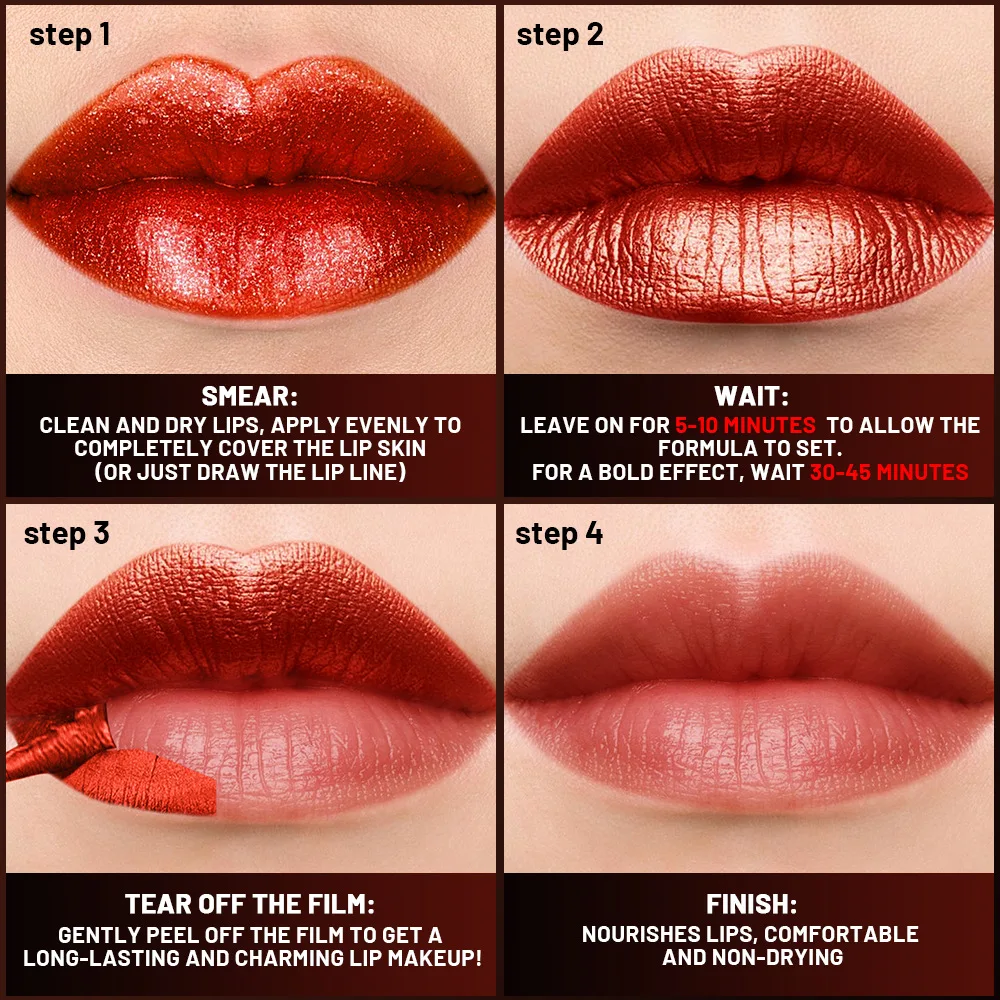 step 1

SMEAR:
CLEAN AND DRY LIPS, APPLY EVENLY TO COMPLETELY COVER THE LIP SKIN (OR JUST DRAW THE LIP LINE)

step 2

WAIT:
LEAVE ON FOR 5-10 MINUTES TO ALLOW THE FORMULA TO SET. FOR A BOLD EFFECT, WAIT 30-45 MINUTES

step 3

TEAR OFF THE FILM:
GENTLY PEEL OFF THE FILM TO GET A LONG-LASTING AND CHARMING LIP MAKEUP!

step 4

FINISH:
NOURISHES LIPS, COMFORTABLE AND NON-DRYING