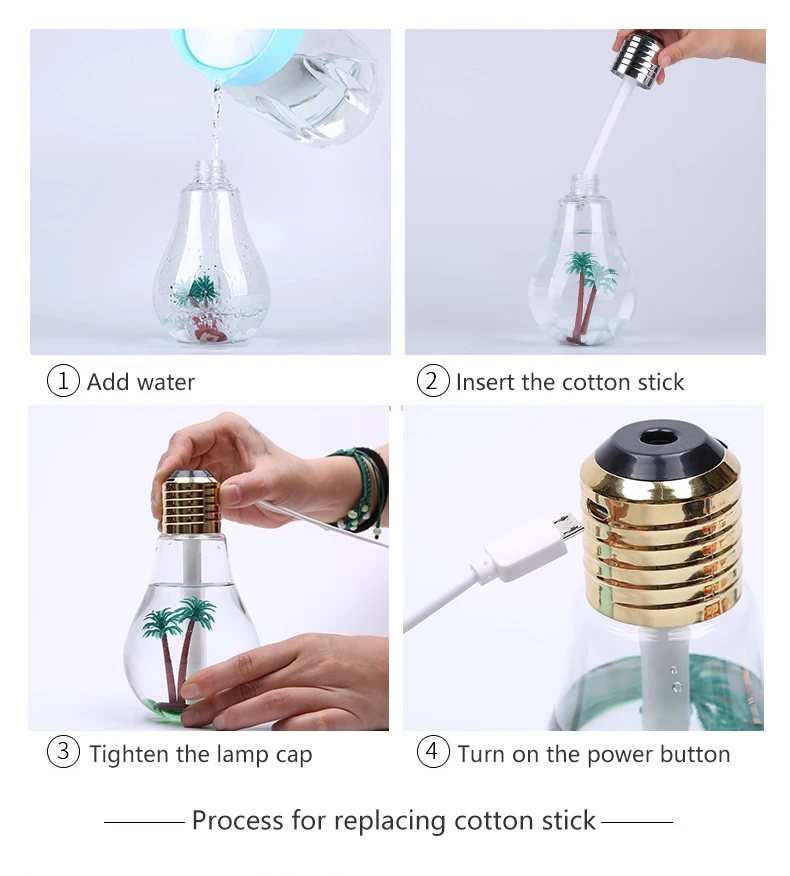 ① Add water

② Insert the cotton stick

③ Tighten the lamp cap

④ Turn on the power button

Process for replacing cotton stick