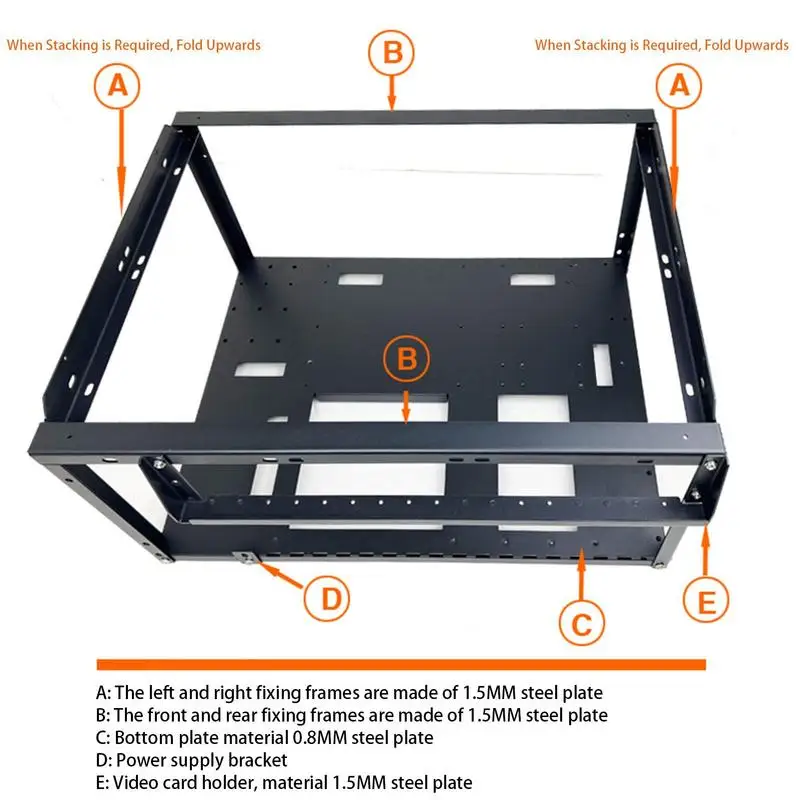 When Stacking is Required, Fold Upwards

B

When Stacking is Required, Fold Upwards

A

A

B

D

C

E

A: The left and right fixing frames are made of 1.5MM steel plate
B: The front and rear fixing frames are made of 1.5MM steel plate
C: Bottom plate material 0.8MM steel plate
D: Power supply bracket
E: Video card holder, material 1.5MM steel plate