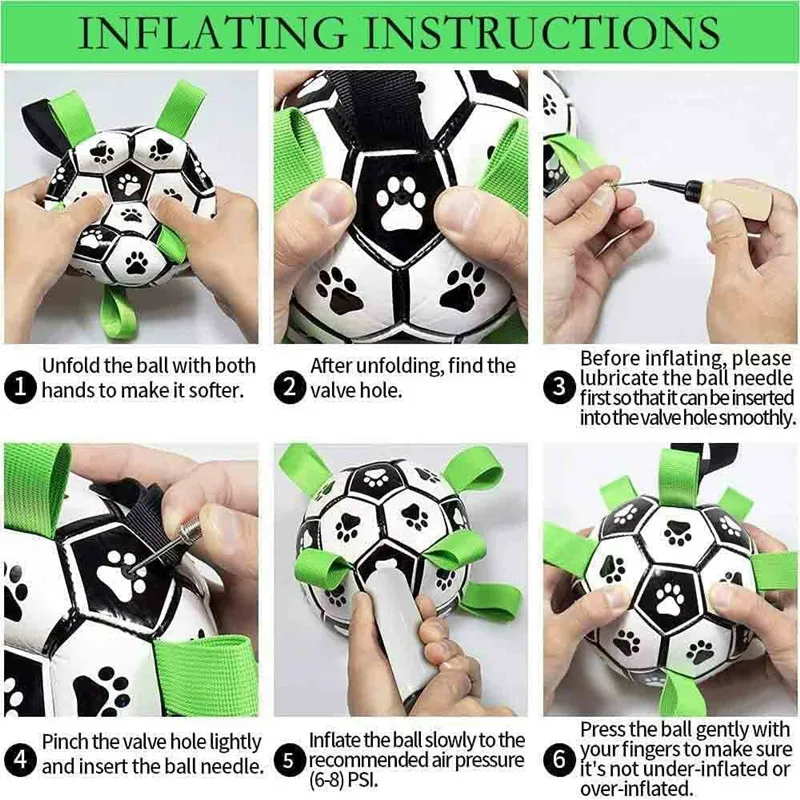 INFLATING INSTRUCTIONS

1 Unfold the ball with both hands to make it softer.

2 After unfolding, find the valve hole.

3 Before inflating, please lubricate the ball needle first so that it can be inserted into the valve hole smoothly.

4 Pinch the valve hole lightly and insert the ball needle.

5 Inflate the ball slowly to the recommended air pressure (6-8) PSI.

6 Press the ball gently with your fingers to make sure it's not under-inflated or over-inflated.