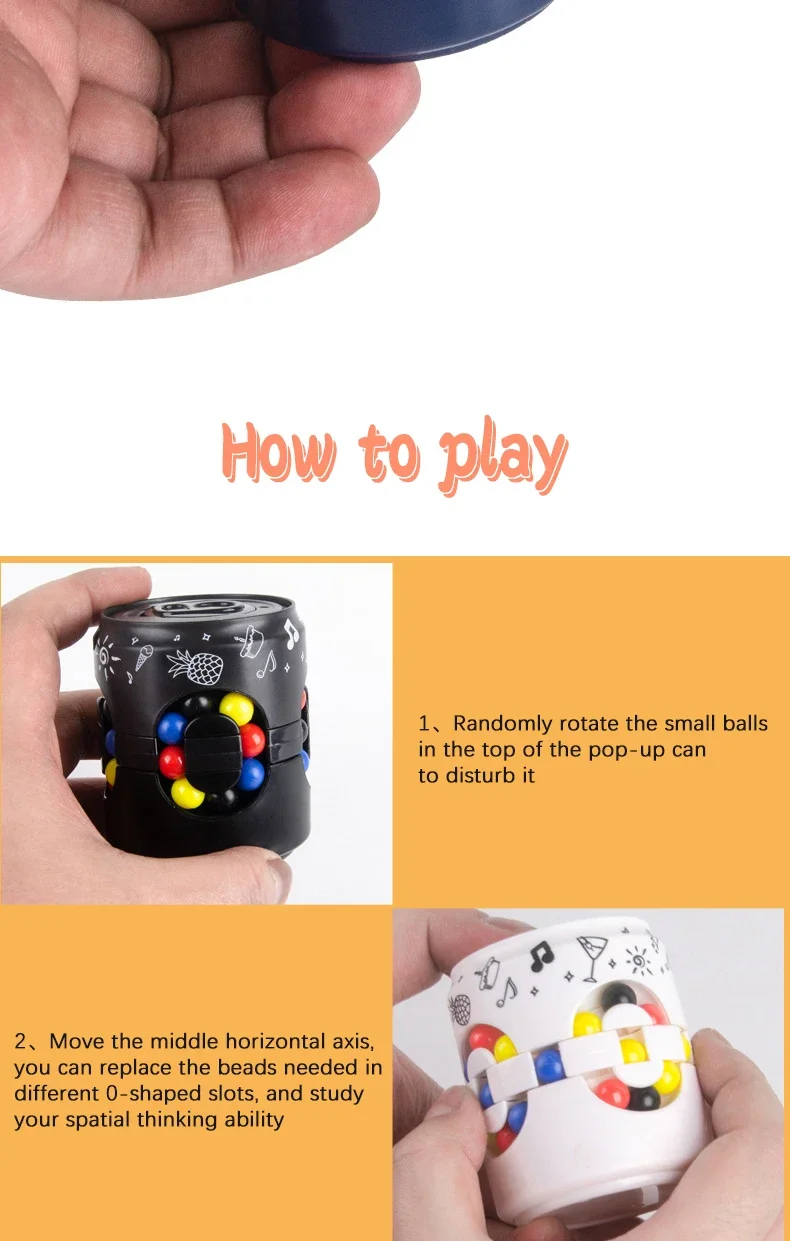 How to play

1、Randomly rotate the small balls in the top of the pop-up can to disturb it

2、Move the middle horizontal axis, you can replace the beads needed in different 0-shaped slots, and study your spatial thinking ability