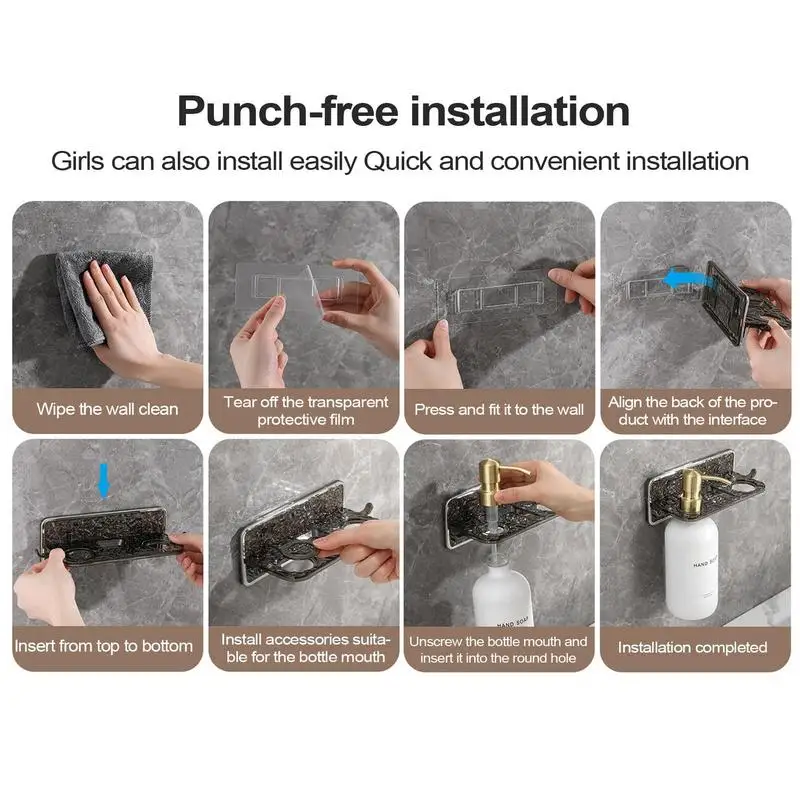 Punch-free installation

Girls can also install easily Quick and convenient installation

Wipe the wall clean

Tear off the transparent protective film

Press and fit it to the wall

Align the back of the product with the interface

Insert from top to bottom

Install accessories suitable for the bottle mouth

HAND SOAP

Unscrew the bottle mouth and insert it into the round hole

HAND SOAP

Installation completed