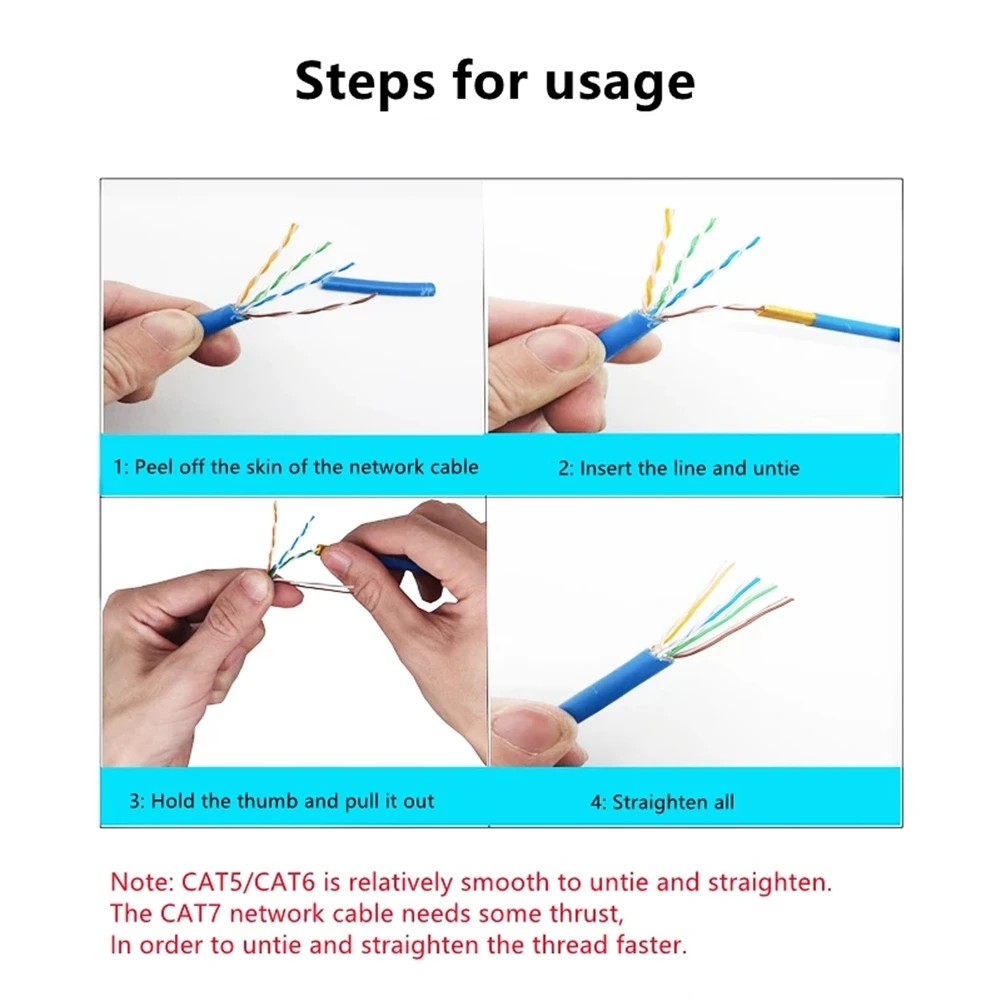 Steps for usage

1: Peel off the skin of the network cable

2: Insert the line and untie

3: Hold the thumb and pull it out

4: Straighten all

Note: CAT5/CAT6 is relatively smooth to untie and straighten.
The CAT7 network cable needs some thrust,
In order to untie and straighten the thread faster.