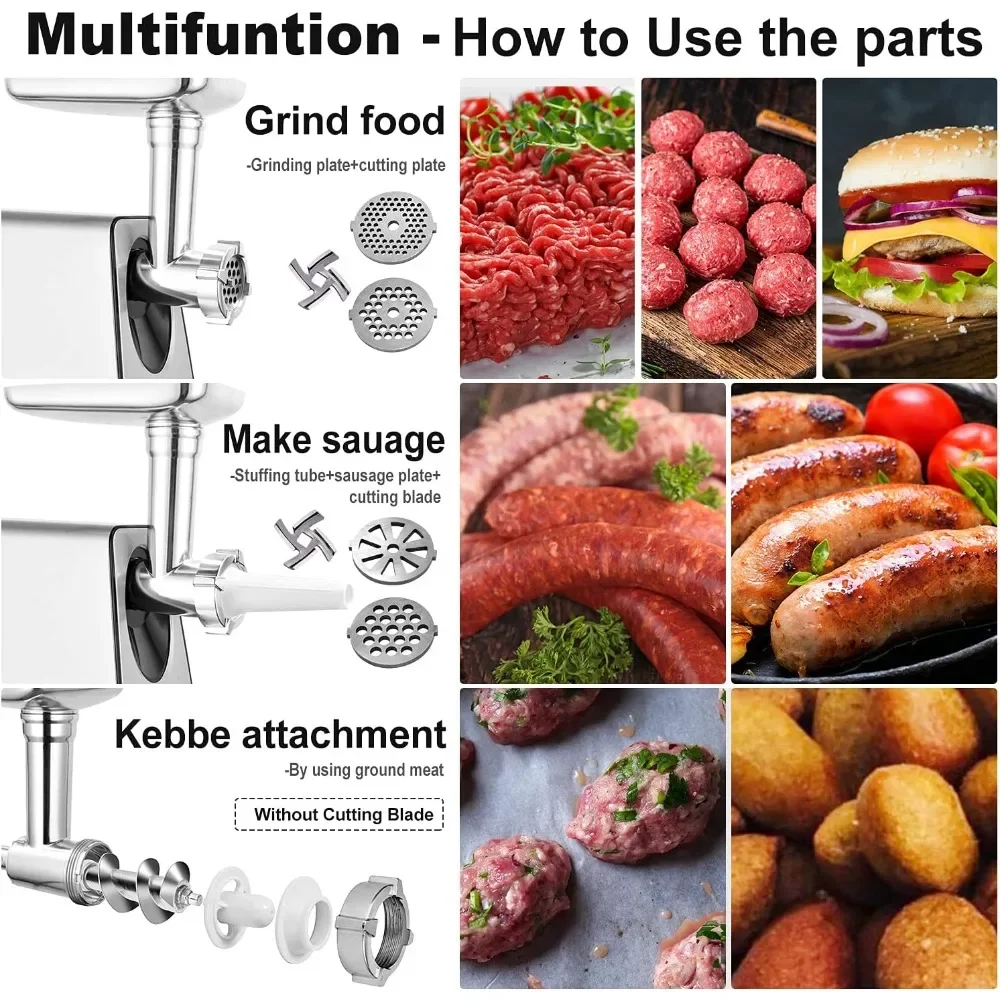 Multifuntion - How to Use the parts

Grind food
-Grinding plate+cutting plate

Make sauage
-Stuffing tube+sausage plate+ cutting blade

Kebbe attachment
-By using ground meat

Without Cutting Blade