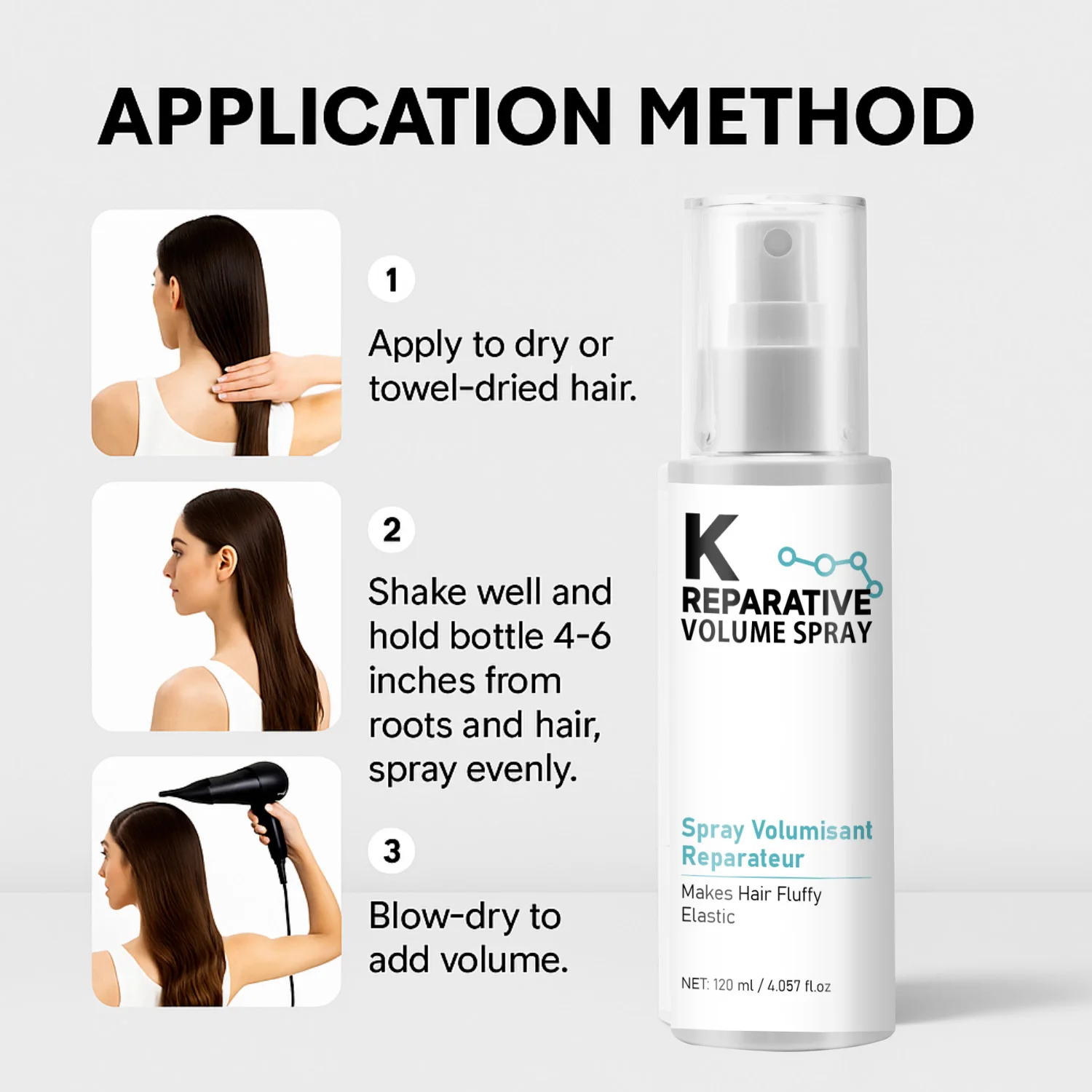 APPLICATION METHOD

1

Apply to dry or towel-dried hair.

2

Shake well and hold bottle 4-6 inches from roots and hair, spray evenly.

3

Blow-dry to add volume.

K
REPARATIVE
VOLUME SPRAY

Spray Volumisant
Reparateur

Makes Hair Fluffy
Elastic

NET: 120 ml / 4.057 fl.oz