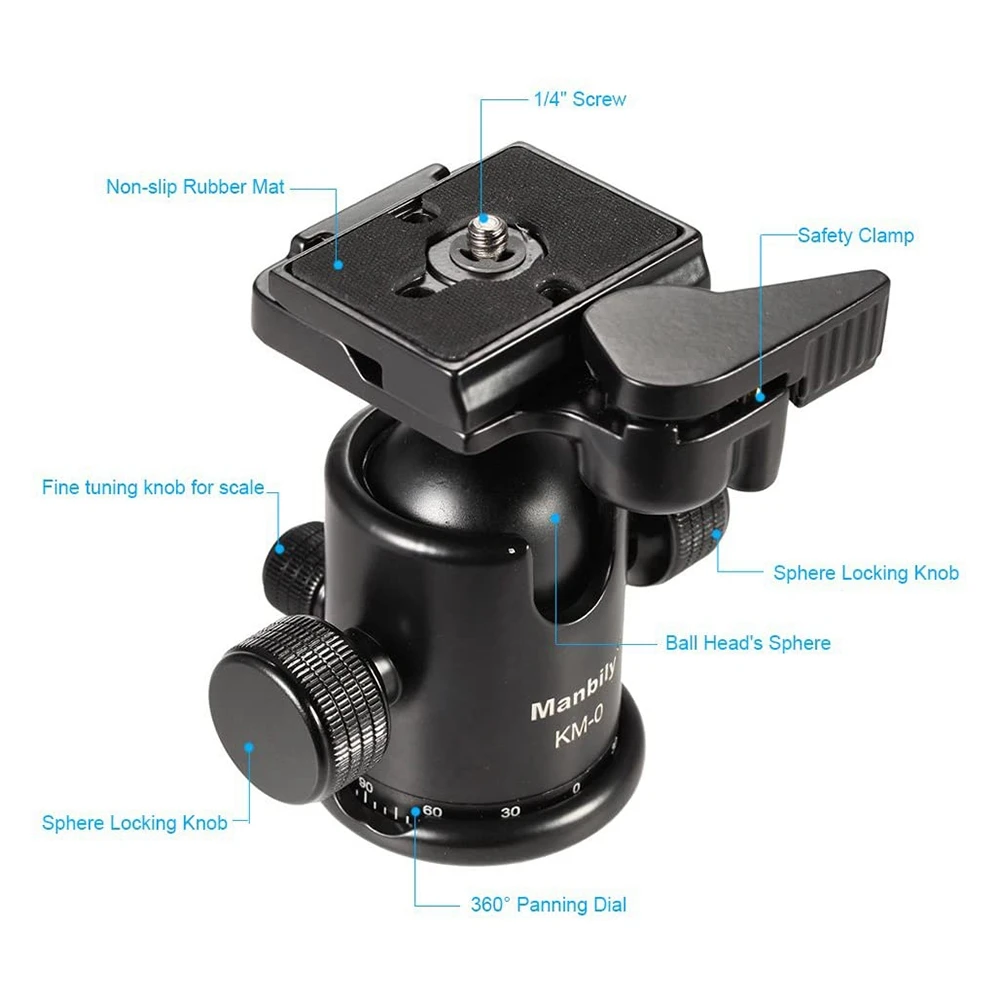 1/4" Screw

Non-slip Rubber Mat

Safety Clamp

Fine tuning knob for scale

Sphere Locking Knob

Ball Head's Sphere

Manbily
KM-0

90 60 30 0

Sphere Locking Knob

360° Panning Dial