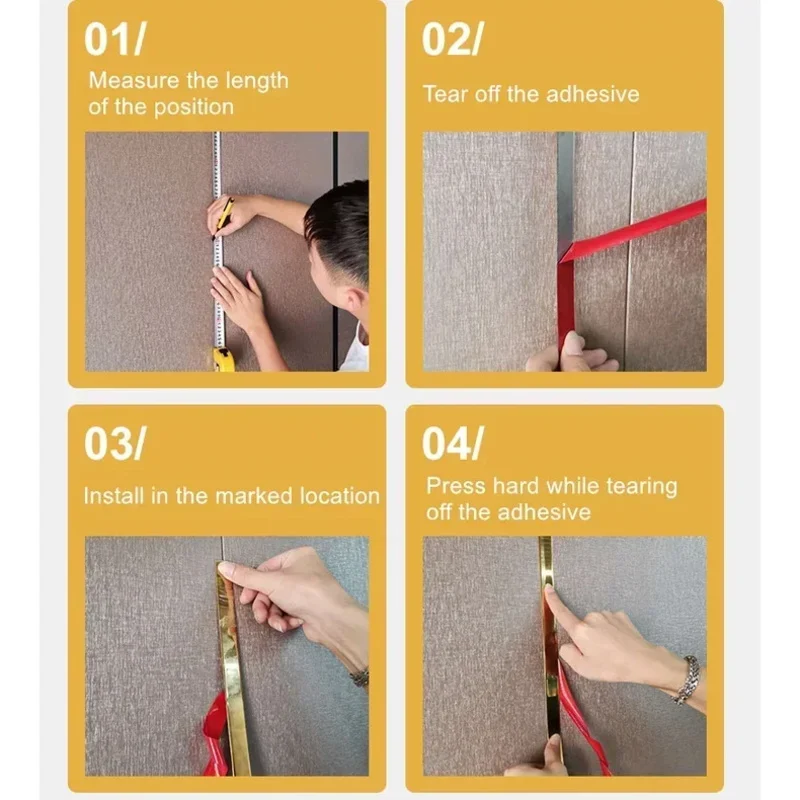 01/
Measure the length of the position

02/
Tear off the adhesive

03/
Install in the marked location

04/
Press hard while tearing off the adhesive