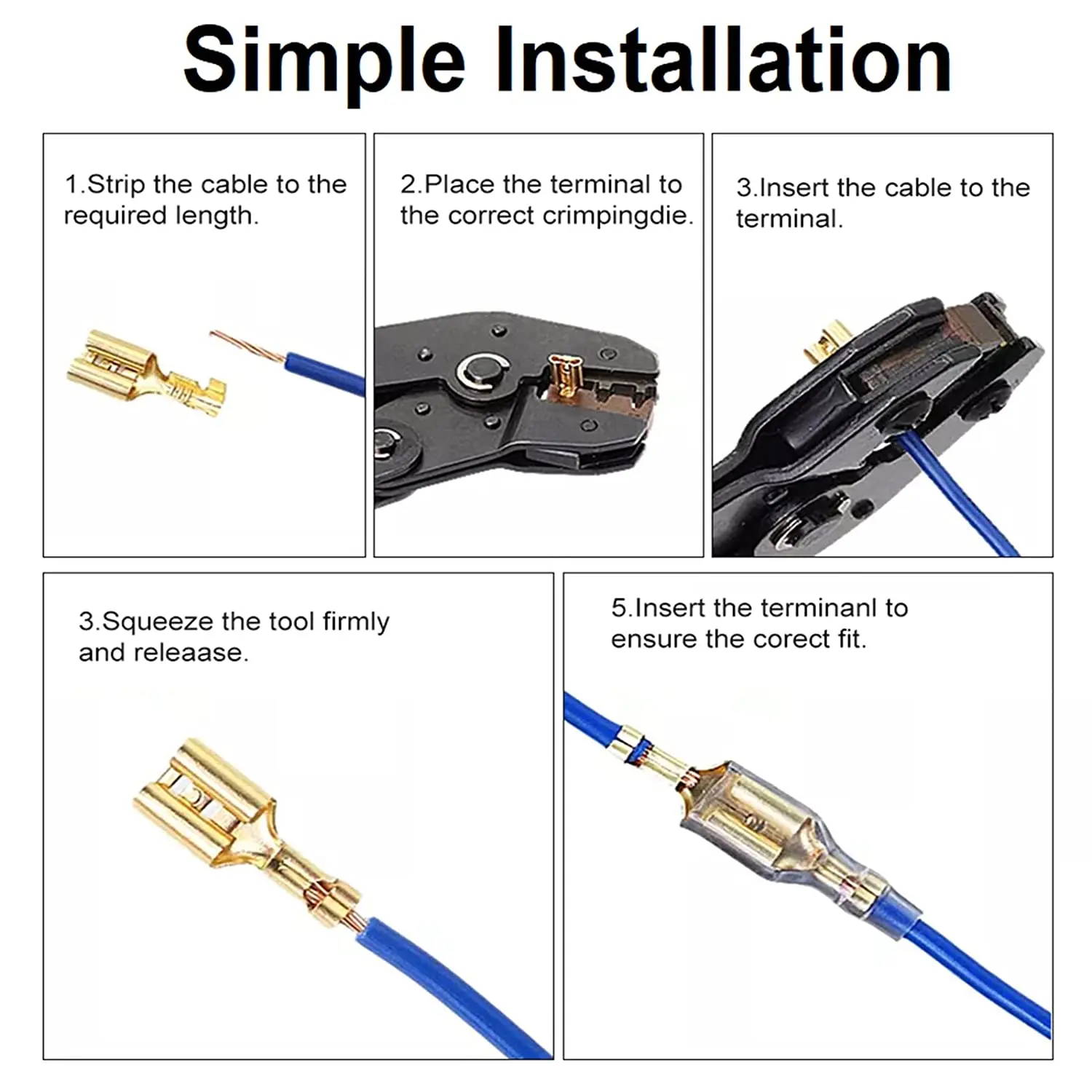 Simple Installation

1.Strip the cable to the required length.

2.Place the terminal to the correct crimpingdie.

3.Insert the cable to the terminal.

3.Squeeze the tool firmly and releaase.

5.Insert the terminanl to ensure the corect fit.