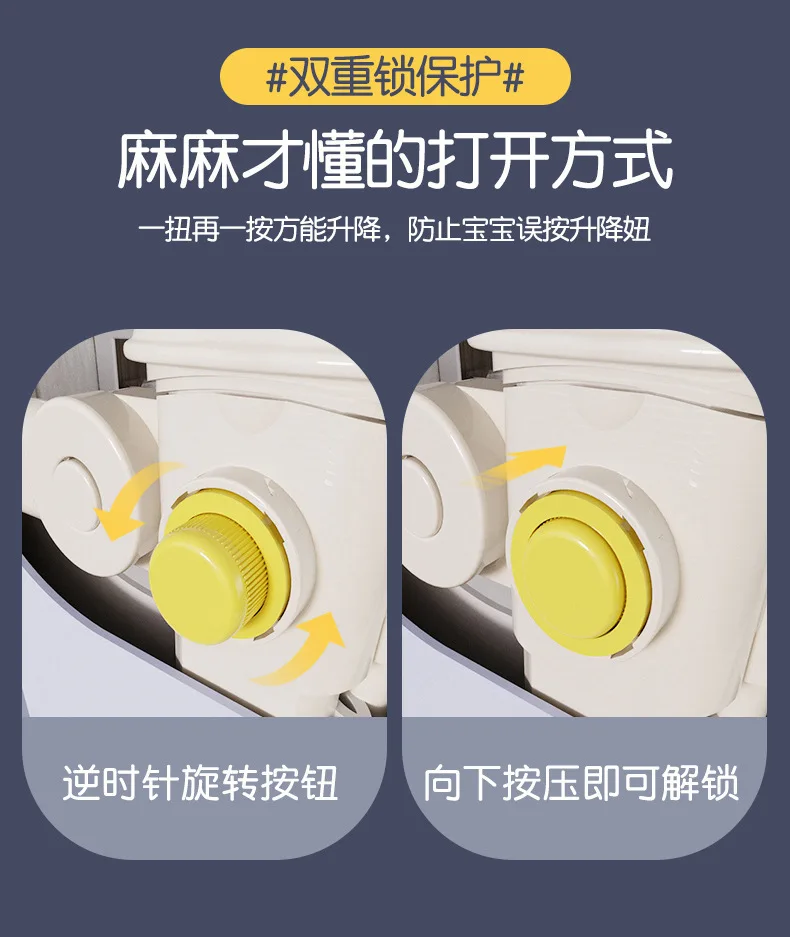 #双重锁保护#

麻麻才懂的打开方式

一扭再一按方能升降，防止宝宝误按升降妞

逆时针旋转按钮

向下按压即可解锁