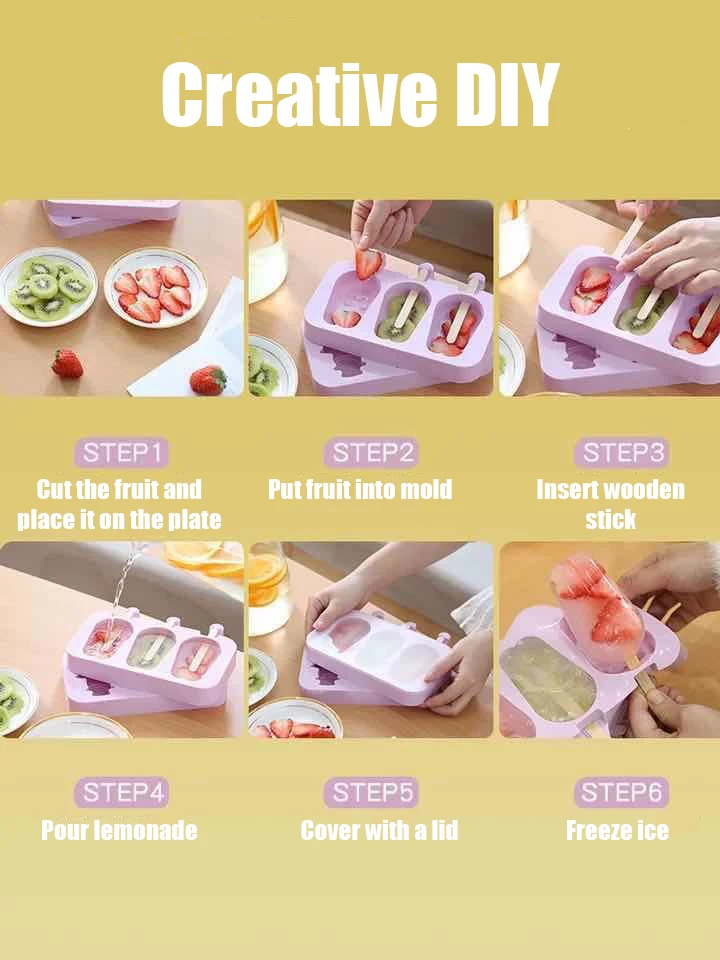 Creative DIY

STEP1
Cut the fruit and place it on the plate

STEP2
Put fruit into mold

STEP3
Insert wooden stick

STEP4
Pour lemonade

STEP5
Cover with a lid

STEP6
Freeze ice