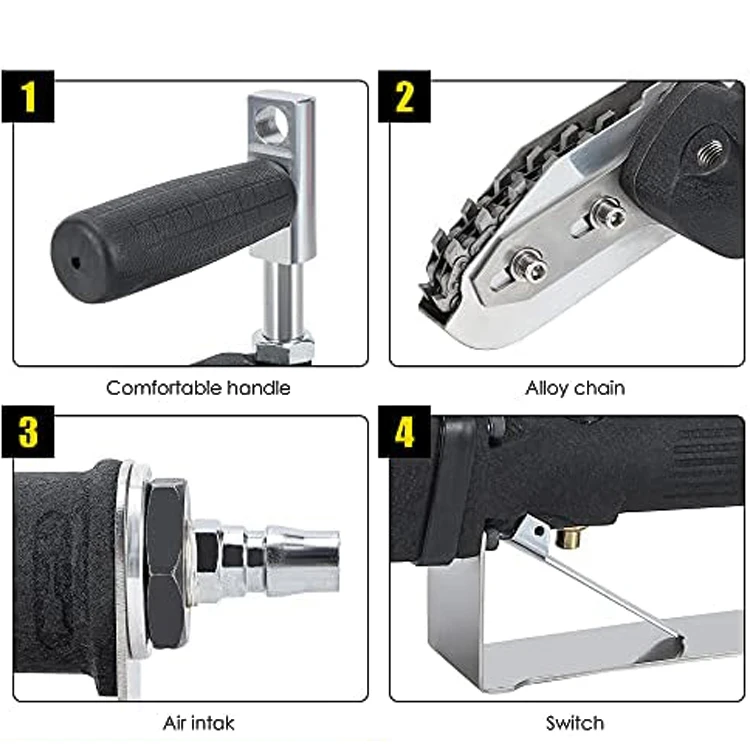 1

Comfortable handle

2

Alloy chain

3

Air intak

4

Switch