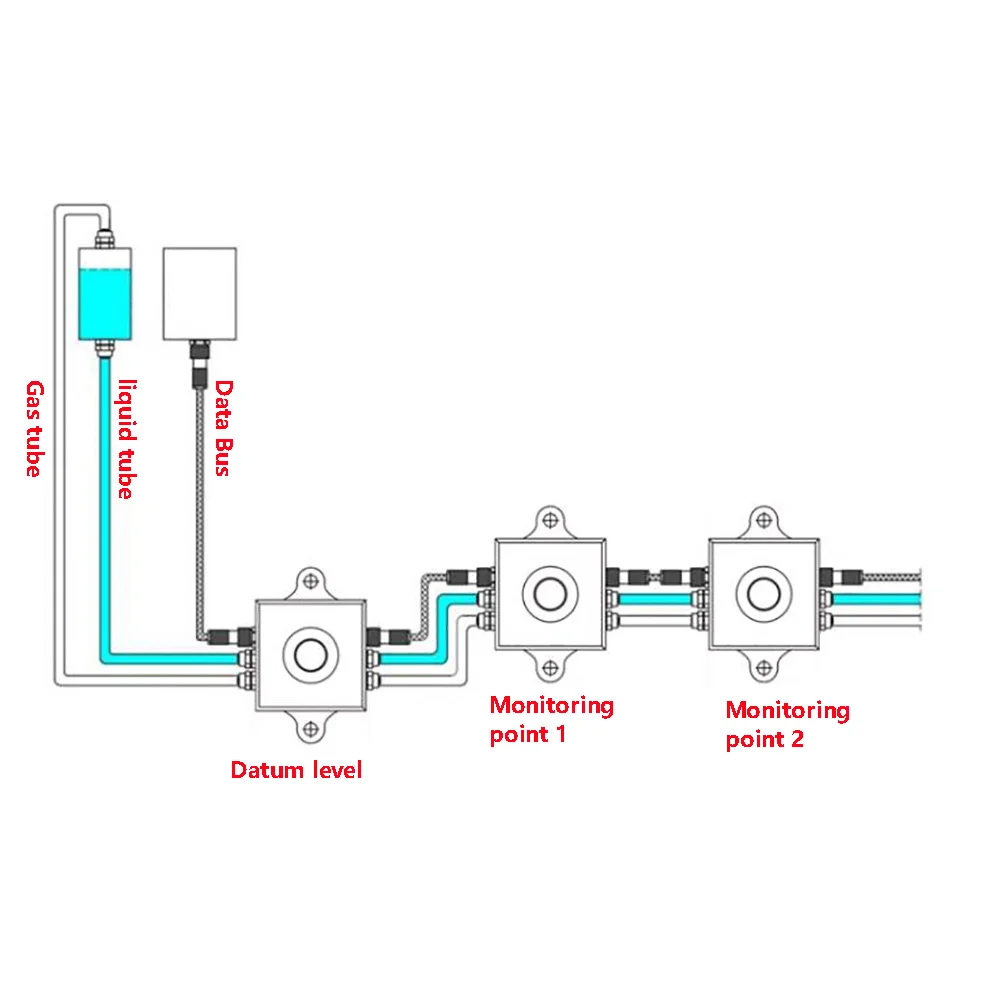 Gas tube

liquid tube

Data Bus

Datum level

Monitoring point 1

Monitoring point 2