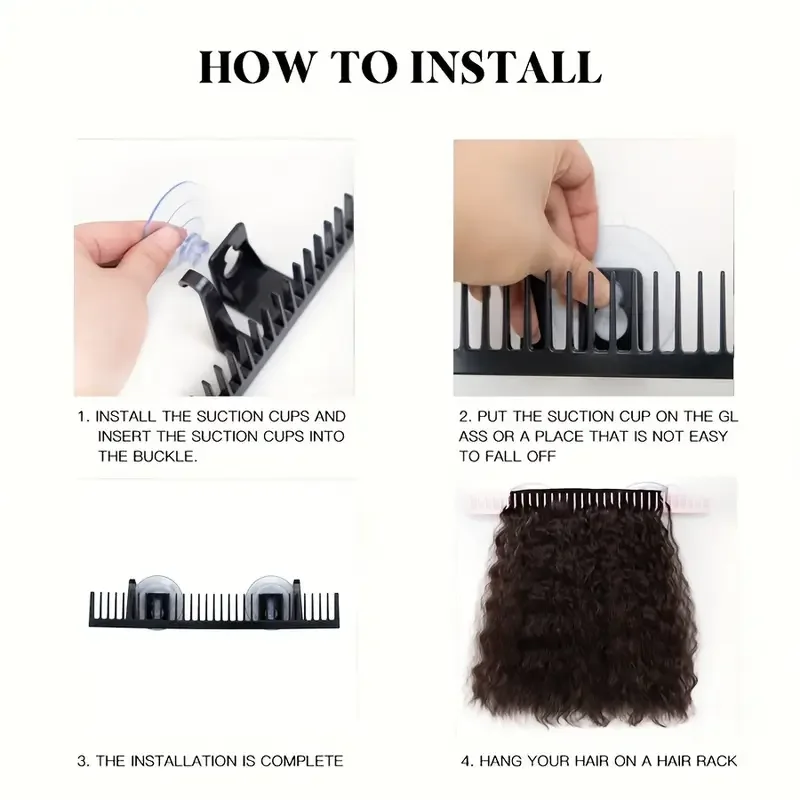 HOW TO INSTALL

1. INSTALL THE SUCTION CUPS AND INSERT THE SUCTION CUPS INTO THE BUCKLE.

2. PUT THE SUCTION CUP ON THE GL ASS OR A PLACE THAT IS NOT EASY TO FALL OFF

3. THE INSTALLATION IS COMPLETE

4. HANG YOUR HAIR ON A HAIR RACK