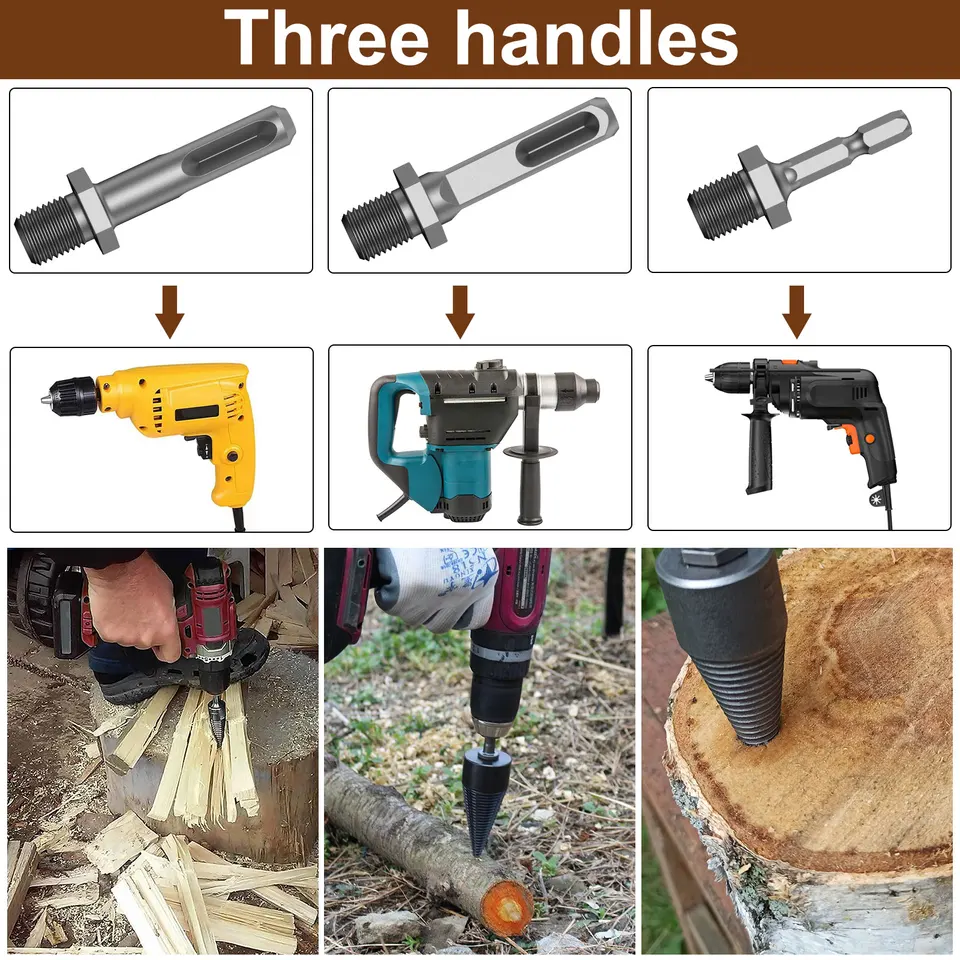 Three handles