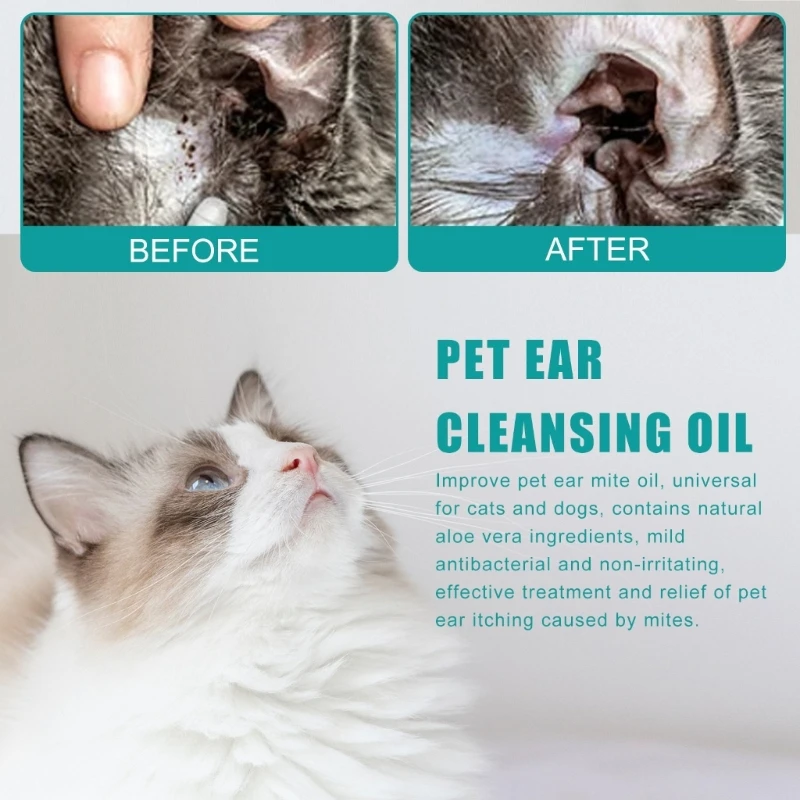 BEFORE

AFTER

PET EAR CLEANSING OIL

Improve pet ear mite oil, universal for cats and dogs, contains natural aloe vera ingredients, mild antibacterial and non-irritating, effective treatment and relief of pet ear itching caused by mites.