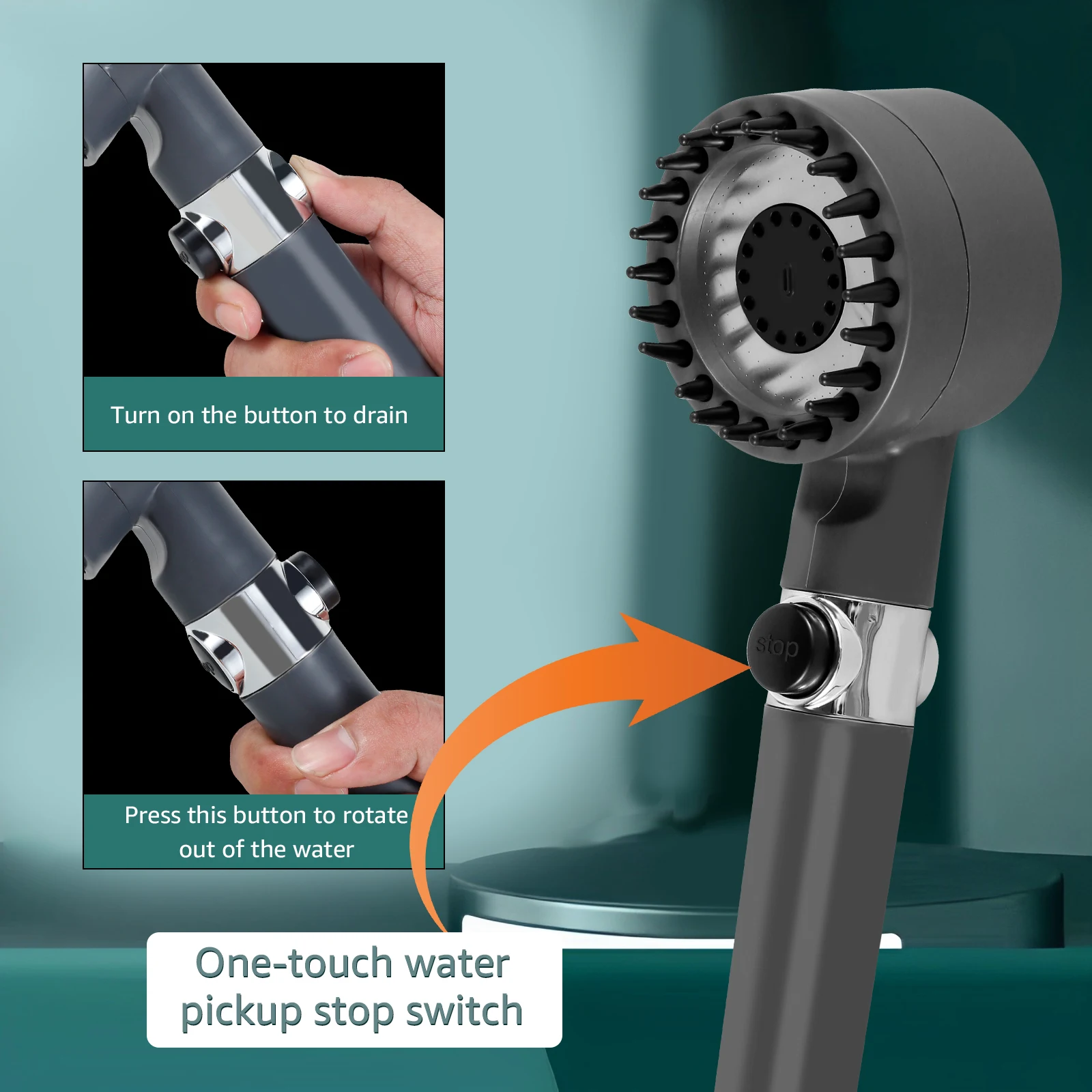 Turn on the button to drain

Press this button to rotate out of the water

stop

One-touch water pickup stop switch