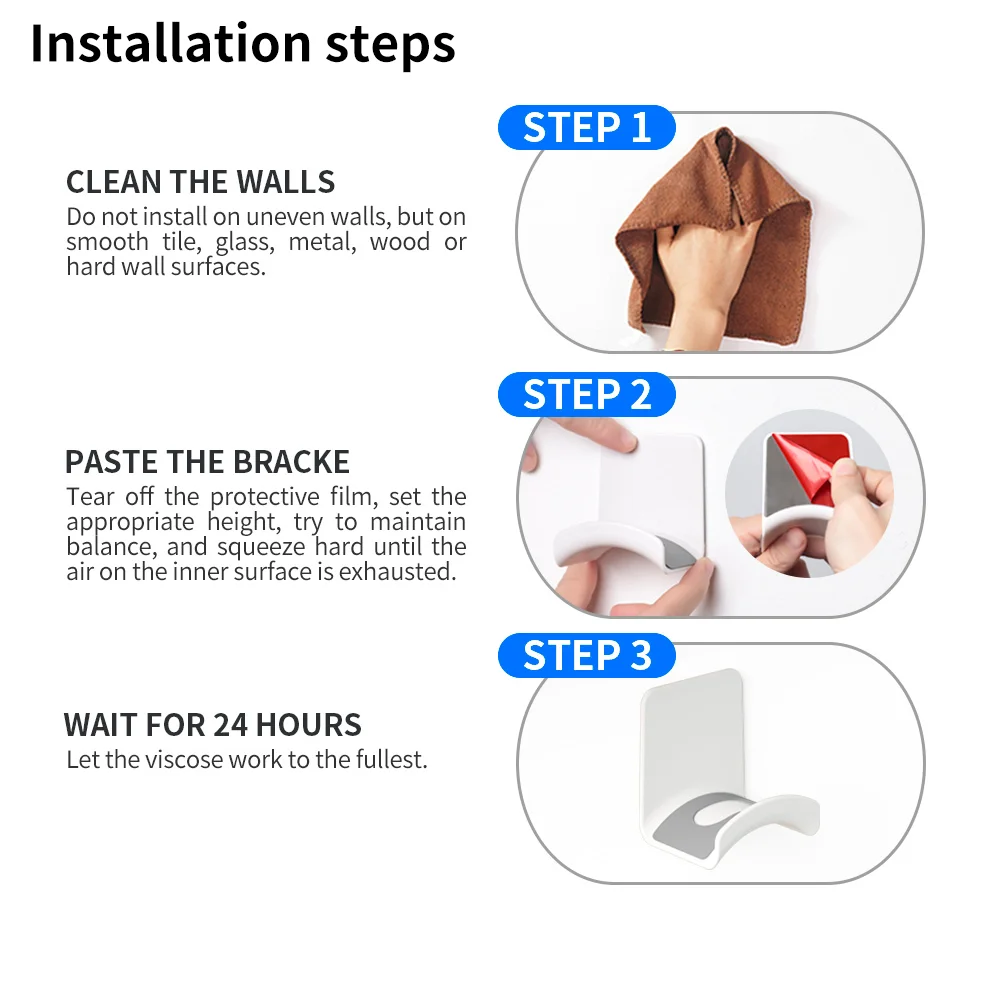 Installation steps

STEP 1

CLEAN THE WALLS
Do not install on uneven walls, but on smooth tile, glass, metal, wood or hard wall surfaces.

STEP 2

PASTE THE BRACKE
Tear off the protective film, set the appropriate height, try to maintain balance, and squeeze hard until the air on the inner surface is exhausted.

STEP 3

WAIT FOR 24 HOURS
Let the viscose work to the fullest.