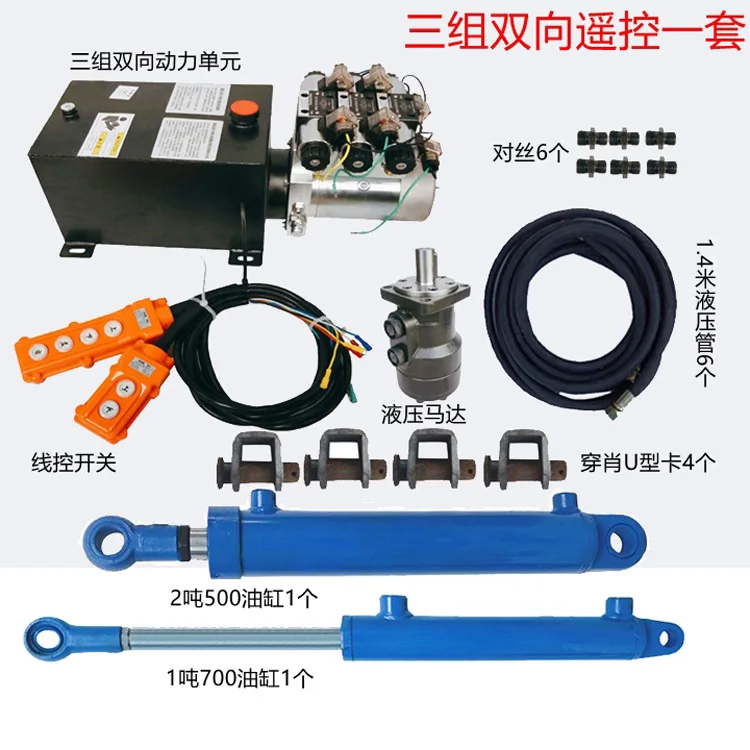 三组双向遥控一套

三组双向动力单元

对丝6个

1.4米液压管6个

液压马达

线控开关

穿肖U型卡4个

2吨500油缸1个

1吨700油缸1个