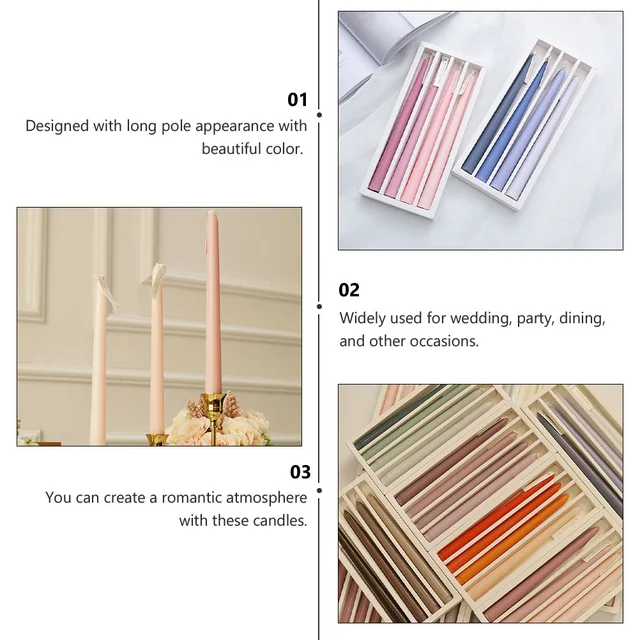 01
Designed with long pole appearance with beautiful color.

02
Widely used for wedding, party, dining, and other occasions.

03
You can create a romantic atmosphere with these candles.