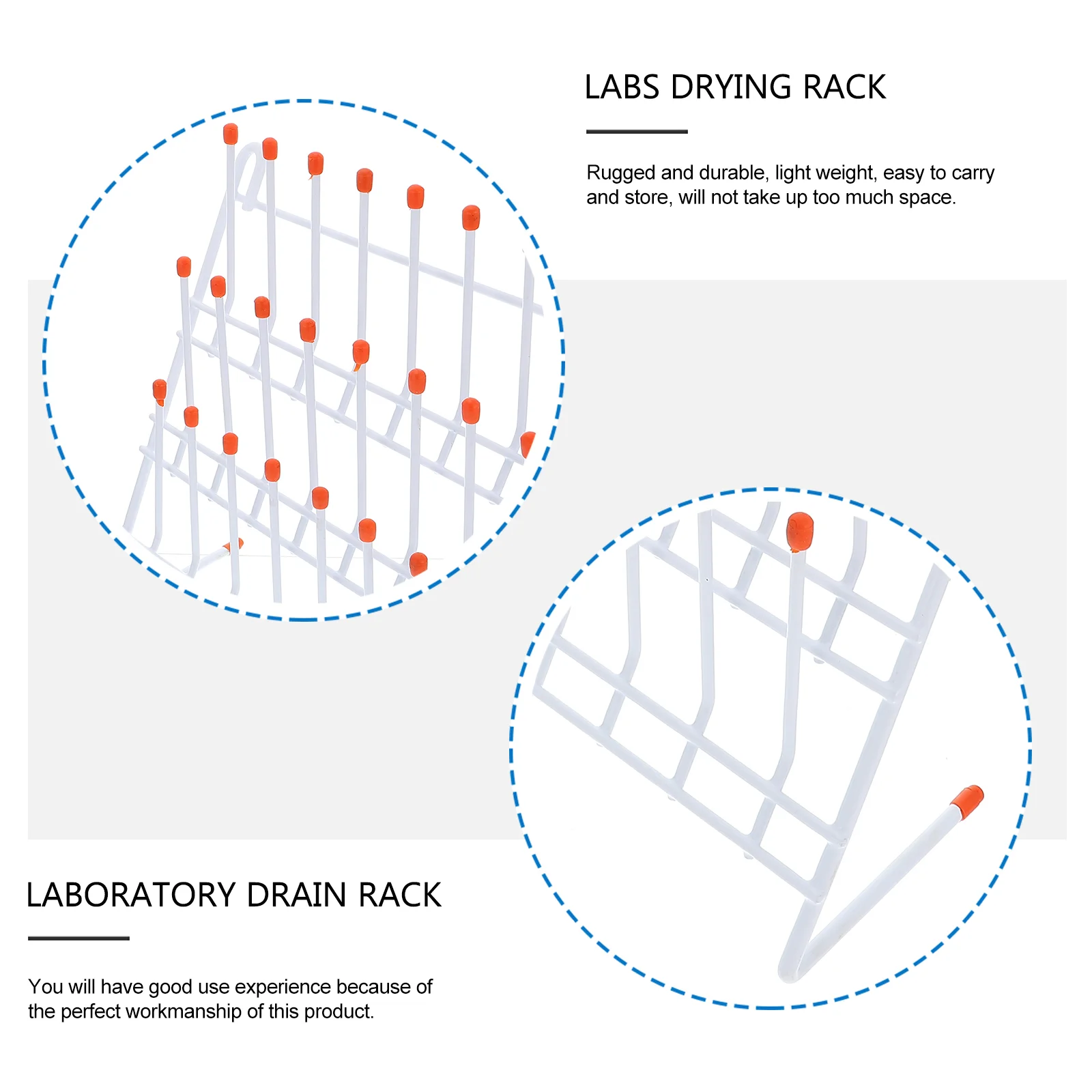 LABS DRYING RACK

Rugged and durable, light weight, easy to carry and store, will not take up too much space.

LABORATORY DRAIN RACK

You will have good use experience because of the perfect workmanship of this product.