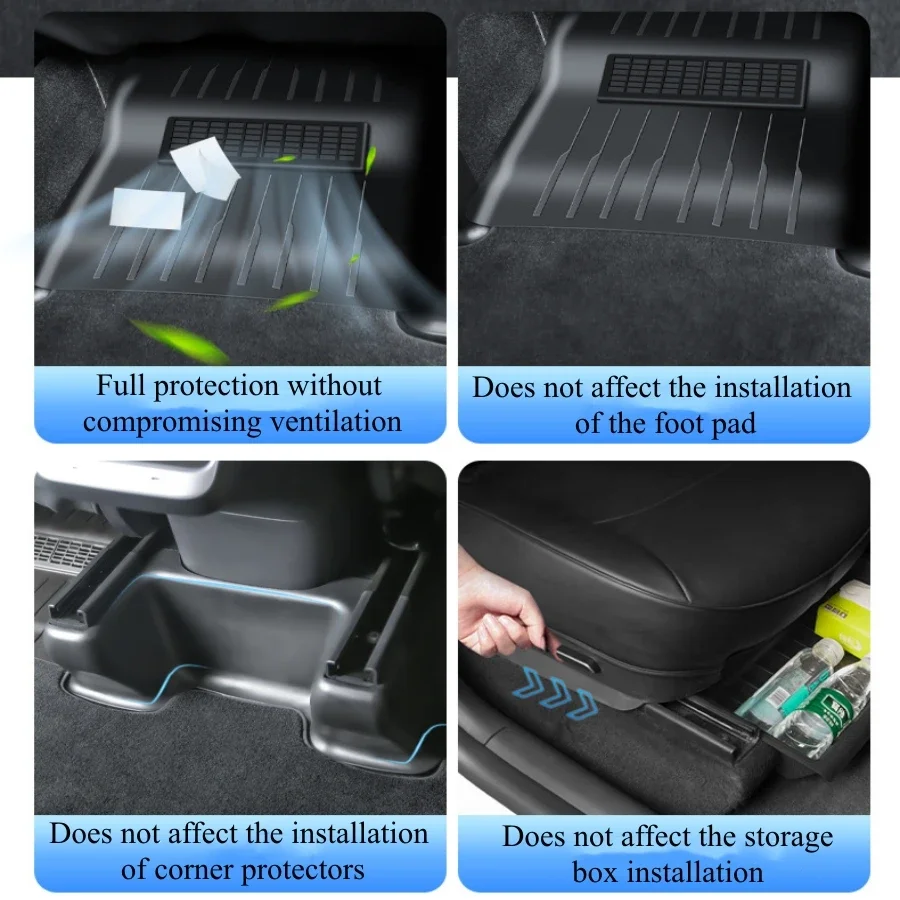 Full protection without compromising ventilation

Does not affect the installation of the foot pad

Does not affect the installation of corner protectors

Does not affect the storage box installation