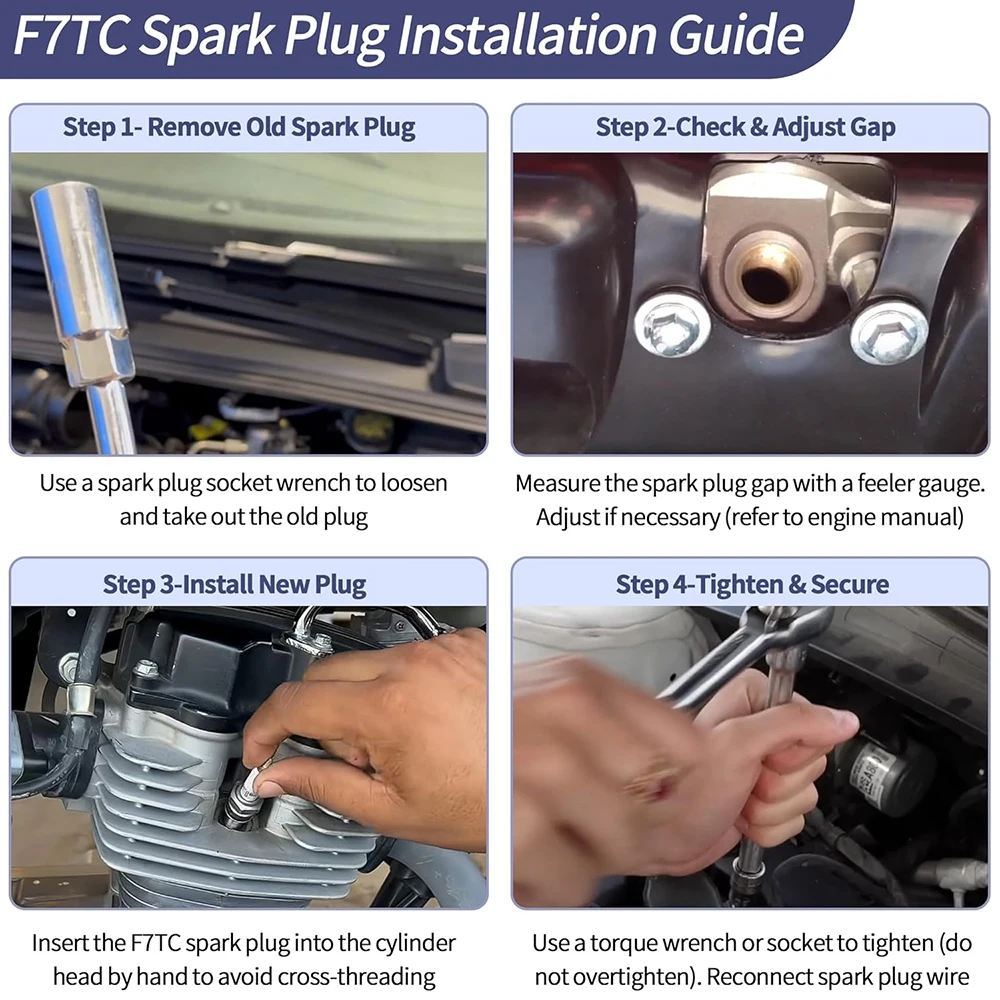 F7TC Spark Plug Installation Guide

Step 1- Remove Old Spark Plug

Use a spark plug socket wrench to loosen and take out the old plug

Step 2-Check & Adjust Gap

Measure the spark plug gap with a feeler gauge. Adjust if necessary (refer to engine manual)

Step 3-Install New Plug

Insert the F7TC spark plug into the cylinder head by hand to avoid cross-threading

Step 4-Tighten & Secure

Use a torque wrench or socket to tighten (do not overtighten). Reconnect spark plug wire