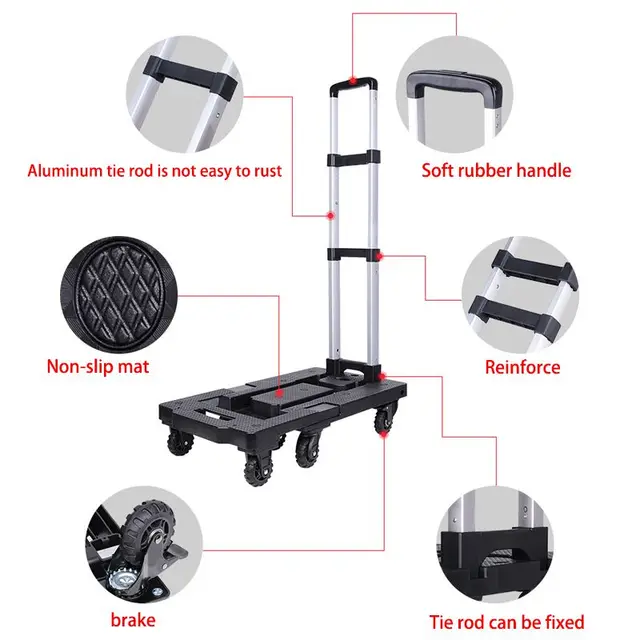 Aluminum tie rod is not easy to rust

Soft rubber handle

Non-slip mat

Reinforce

brake

Tie rod can be fixed