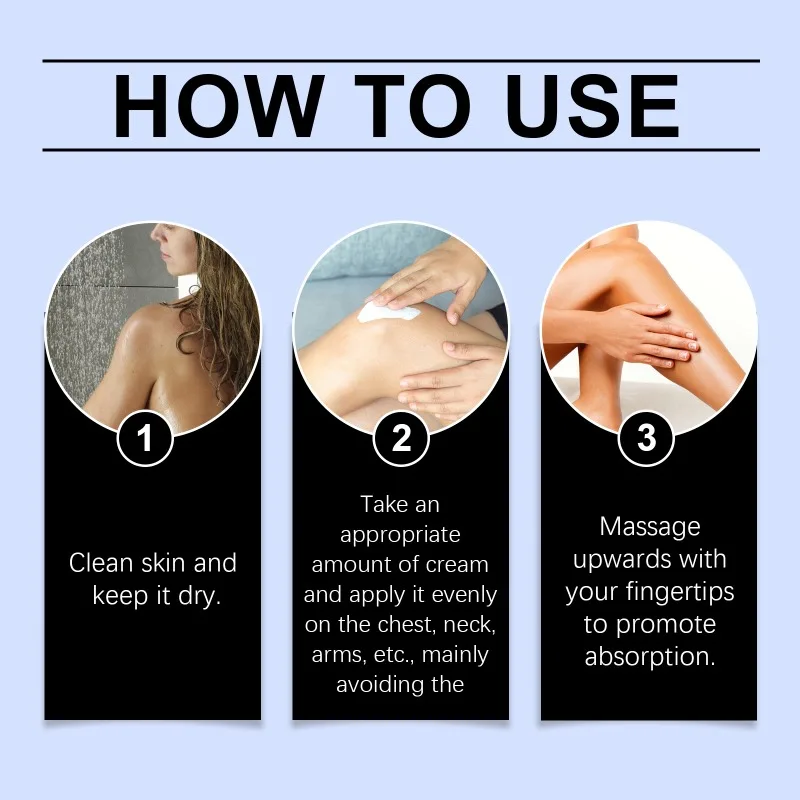 HOW TO USE

1

Clean skin and keep it dry.

2

Take an appropriate amount of cream and apply it evenly on the chest, neck, arms, etc., mainly avoiding the

3

Massage upwards with your fingertips to promote absorption.